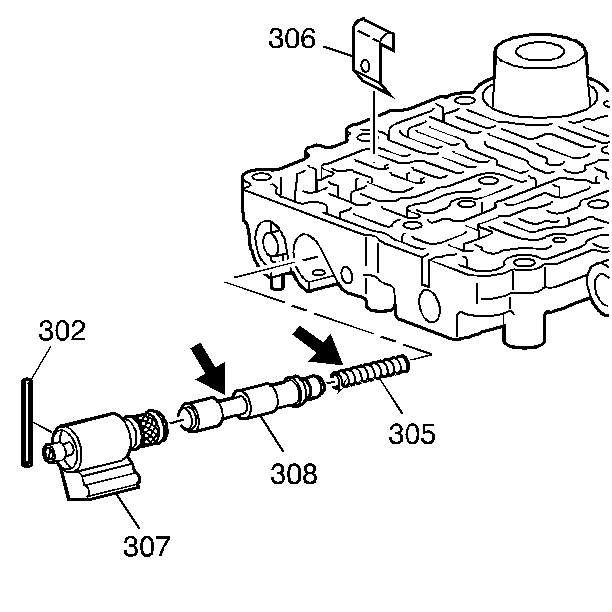 306

302

305

308

307