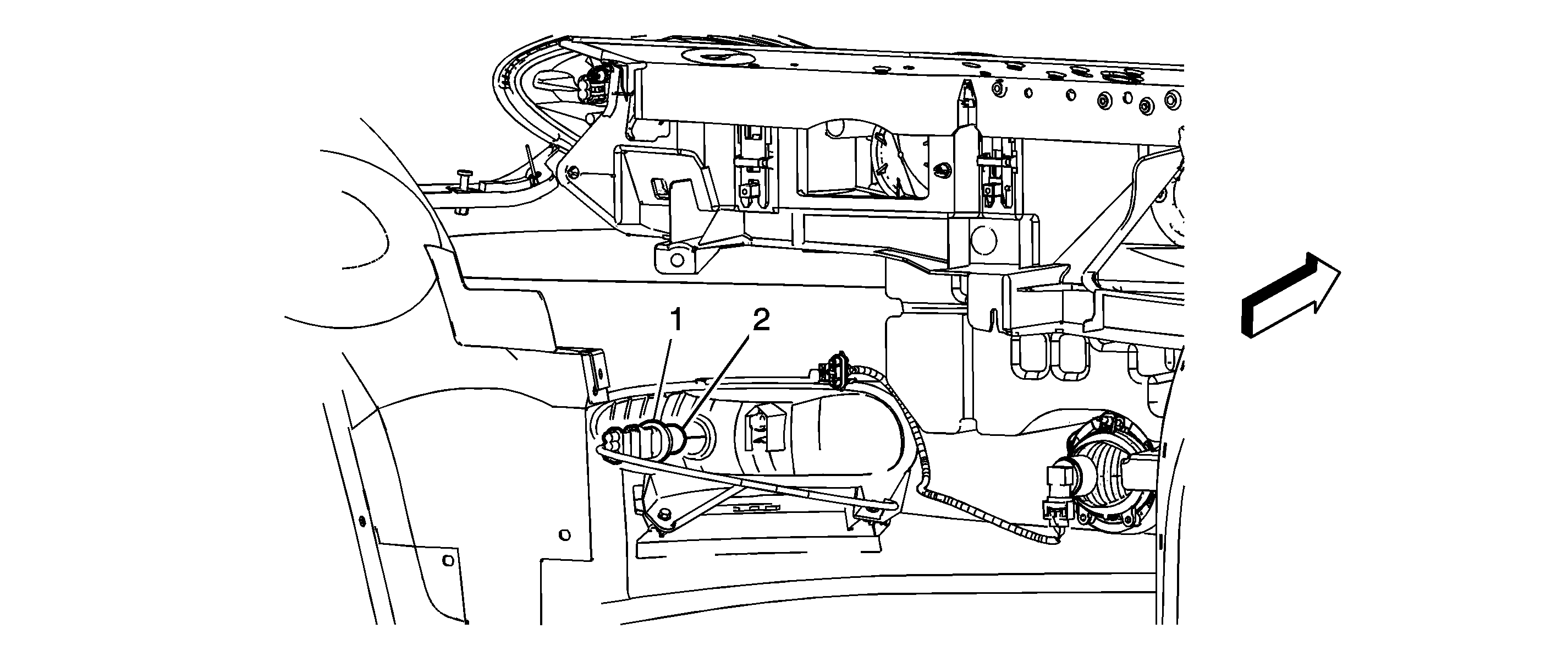 1
2