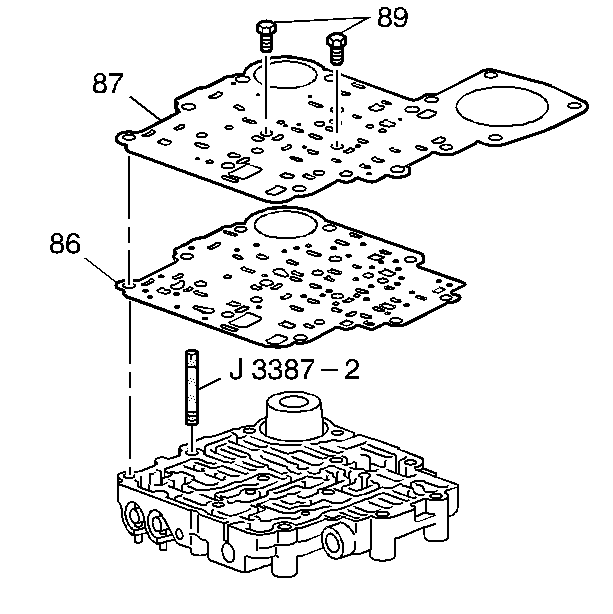 89
87
86
J 3387 – 2