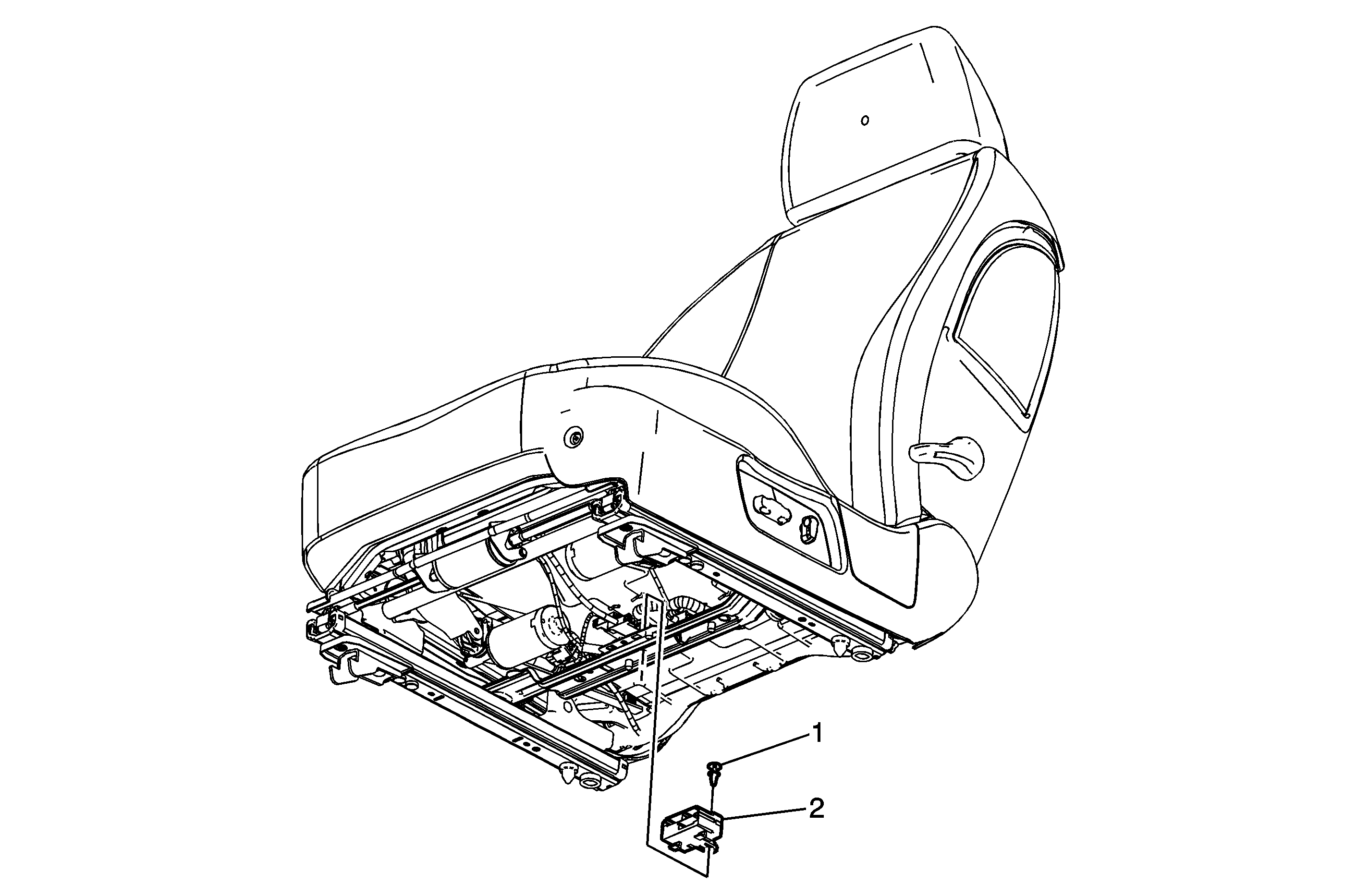 1
2