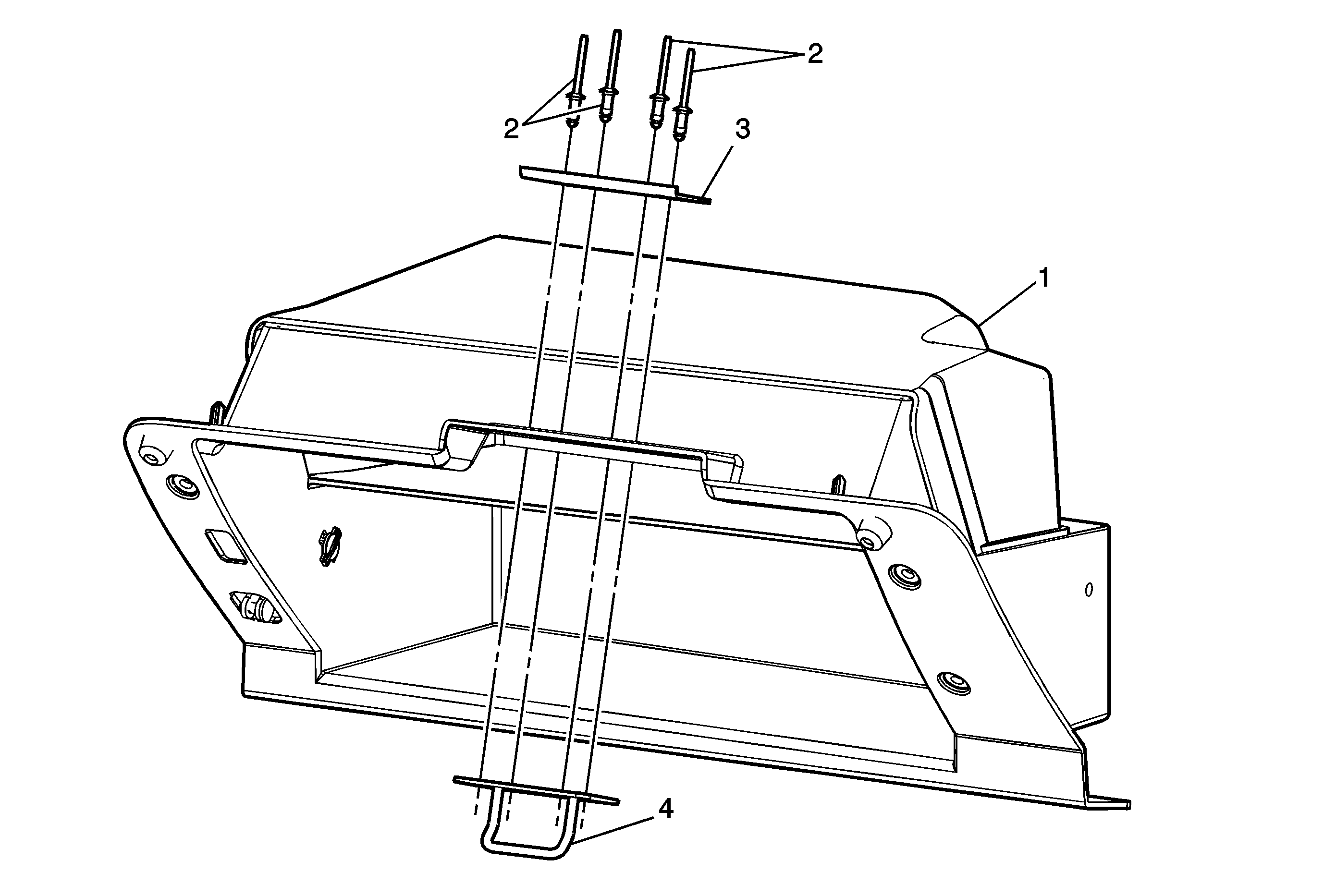 2
2
3
1
4