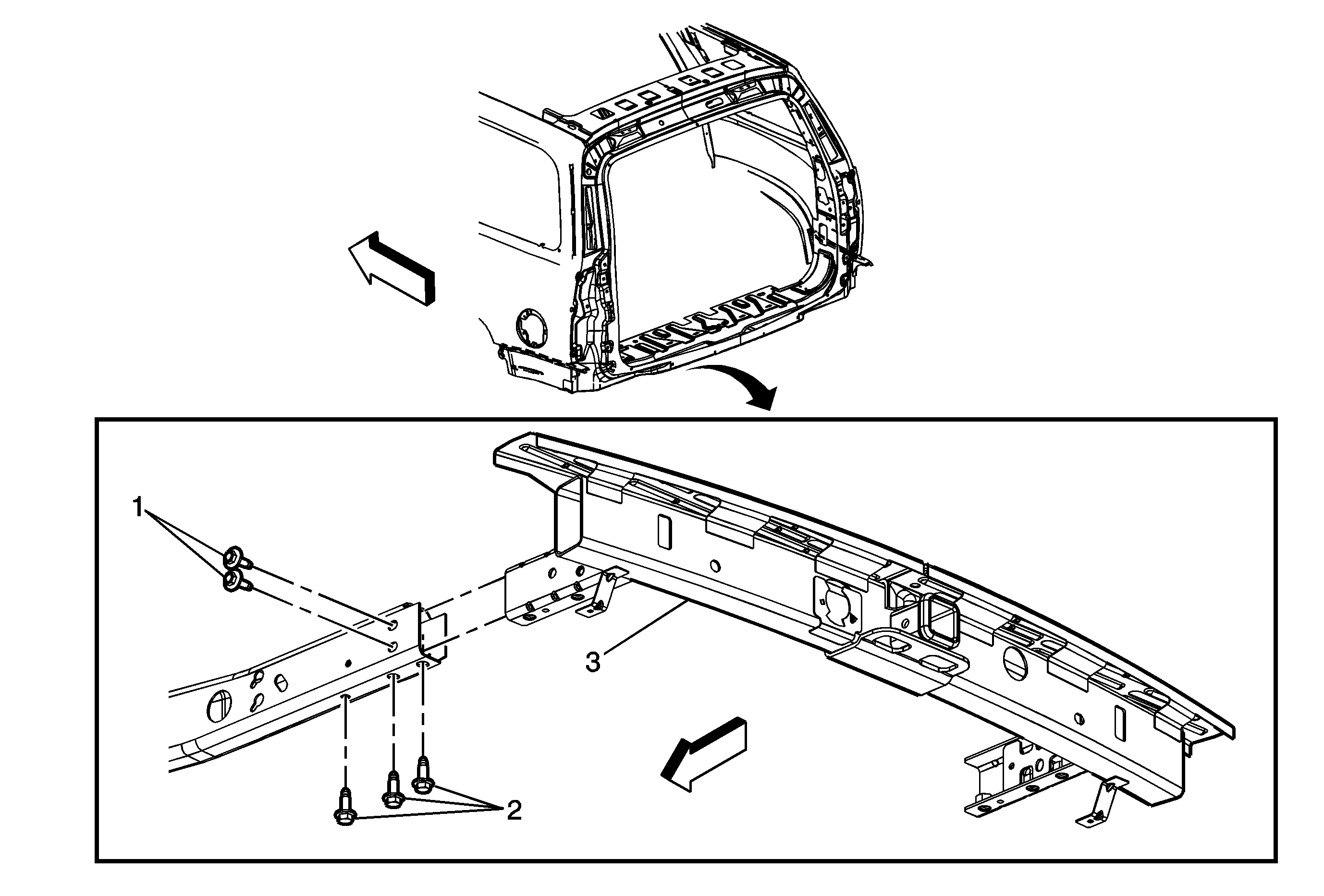 1
3
2