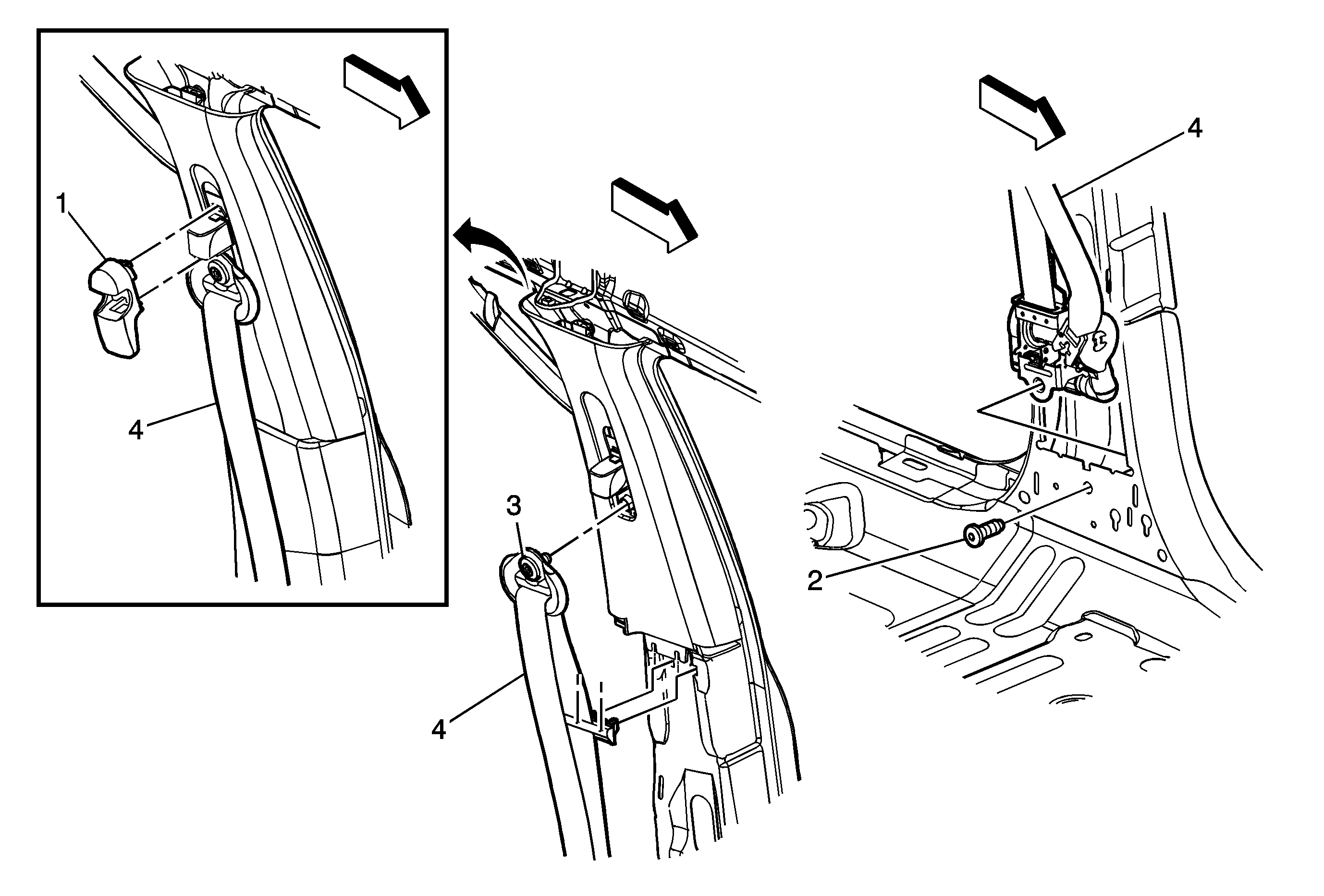 1
4
3
4
4
2