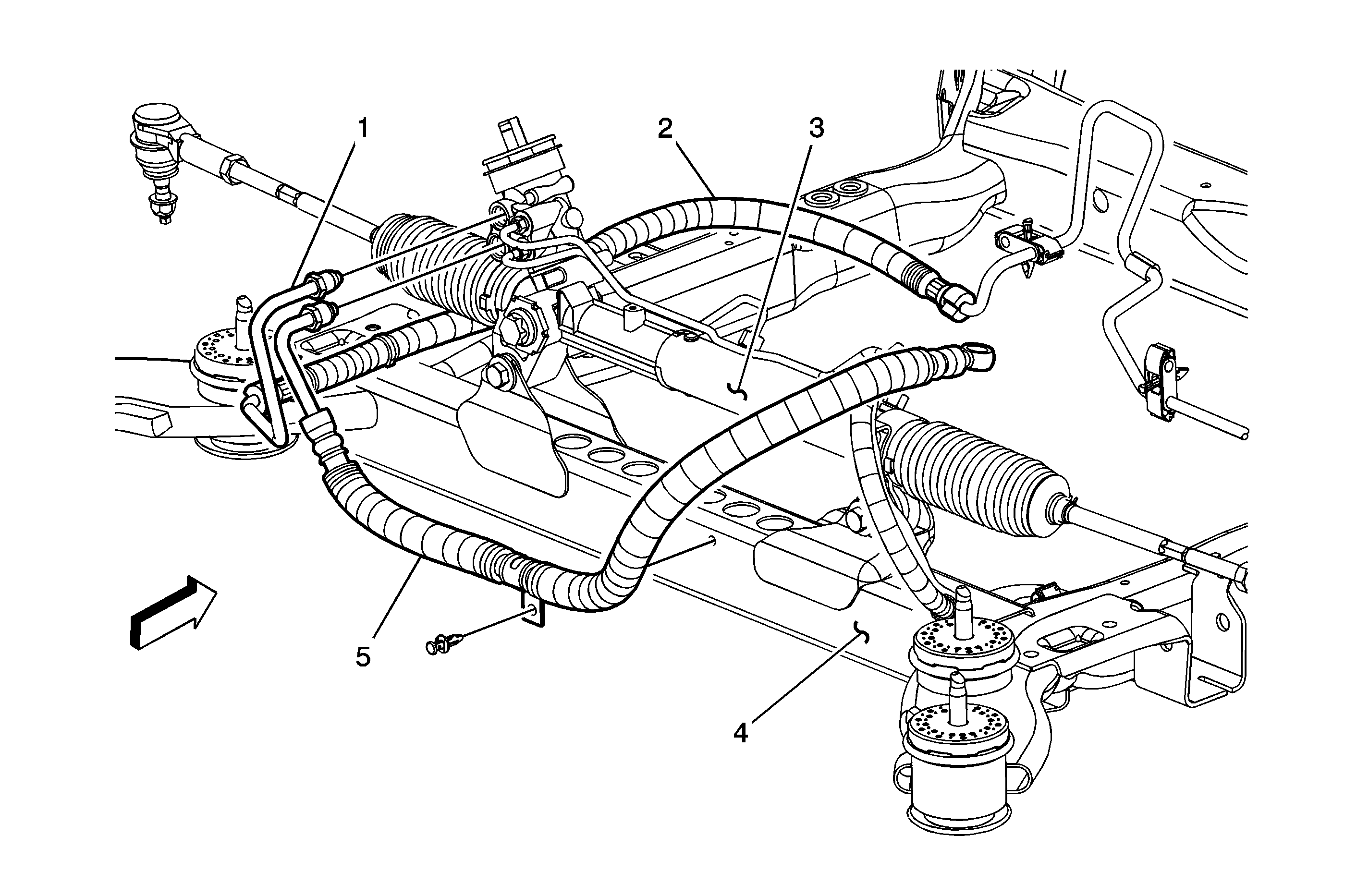 1
2
3
5
4