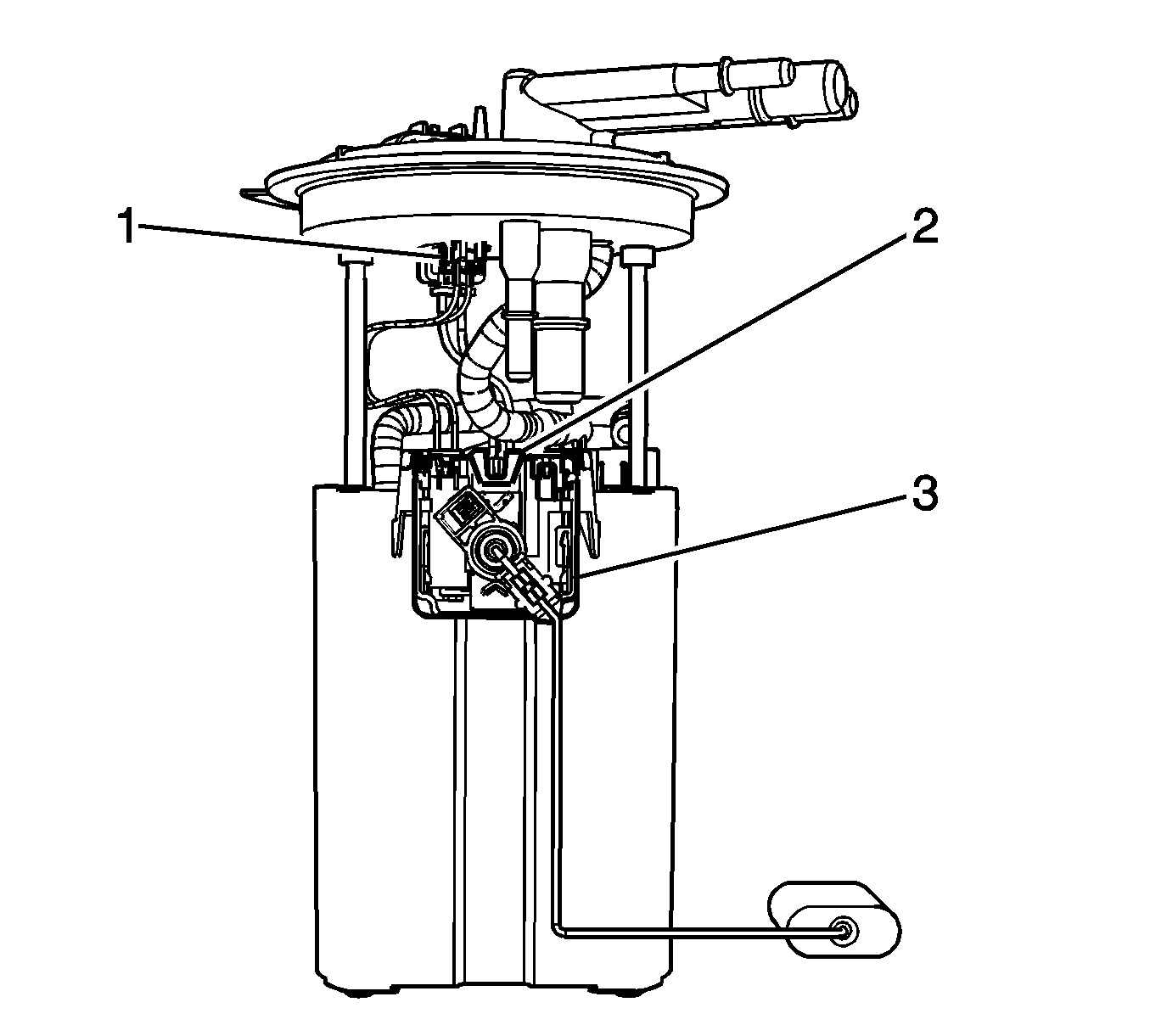 1
2
3