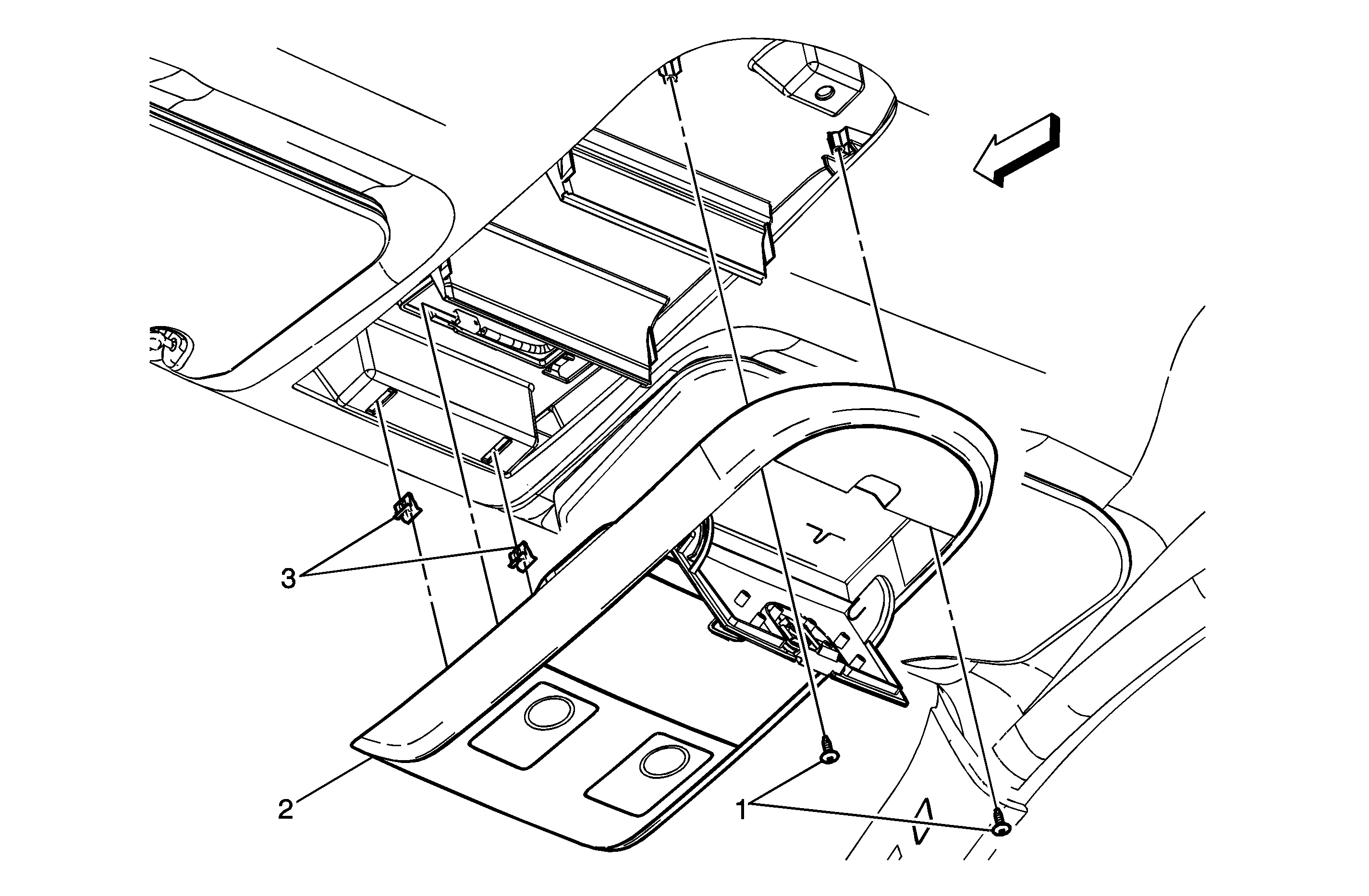 3

2

1