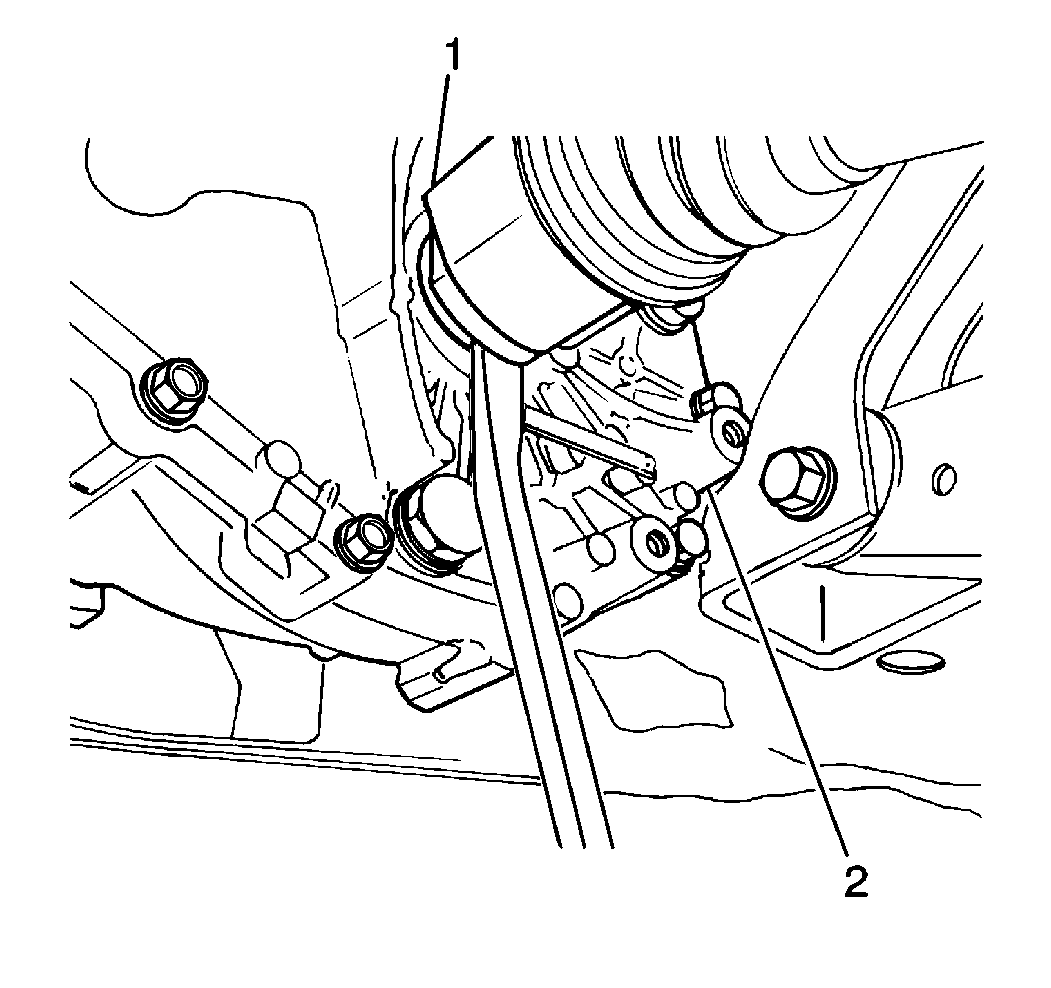 1
2