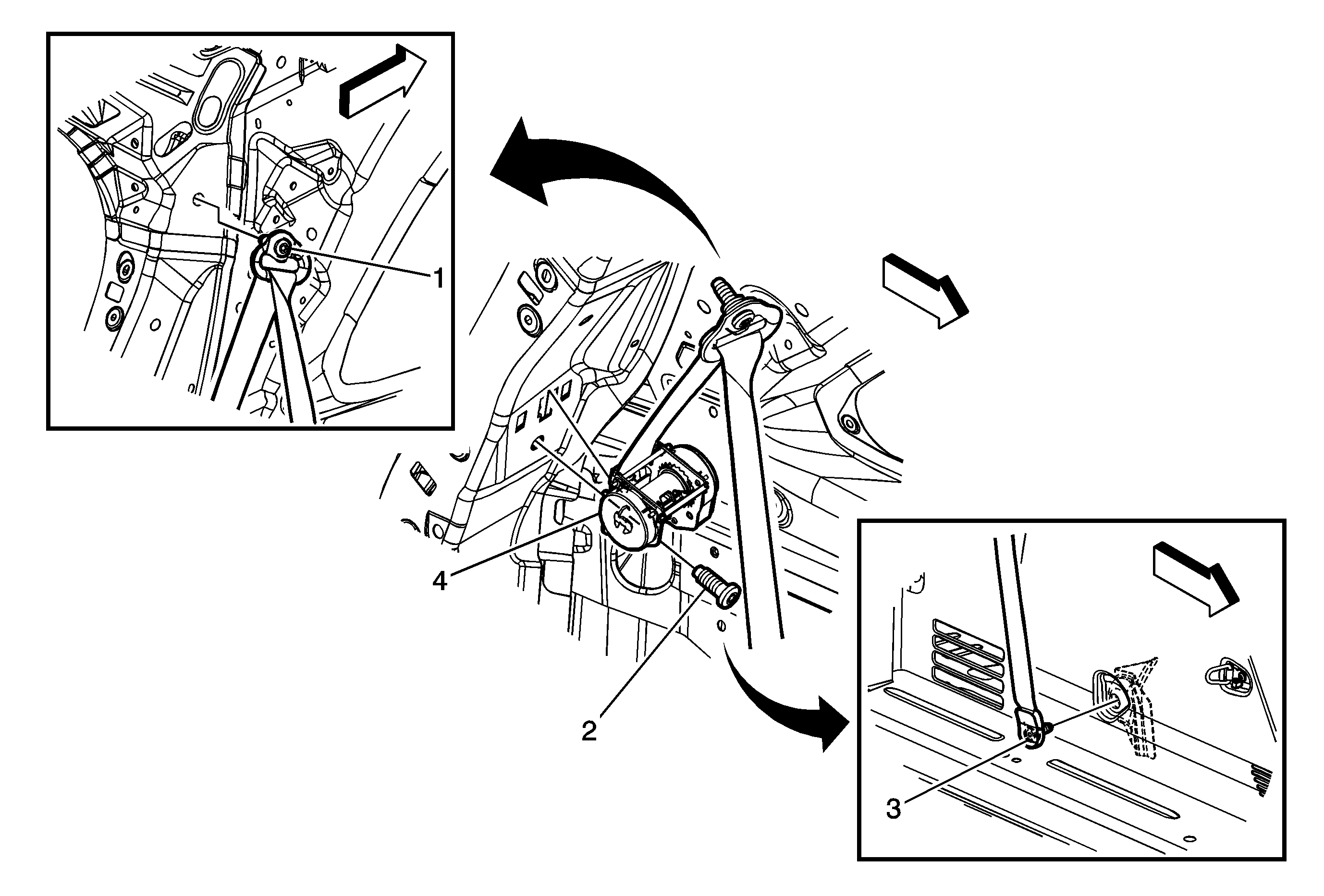 1
4
2
3