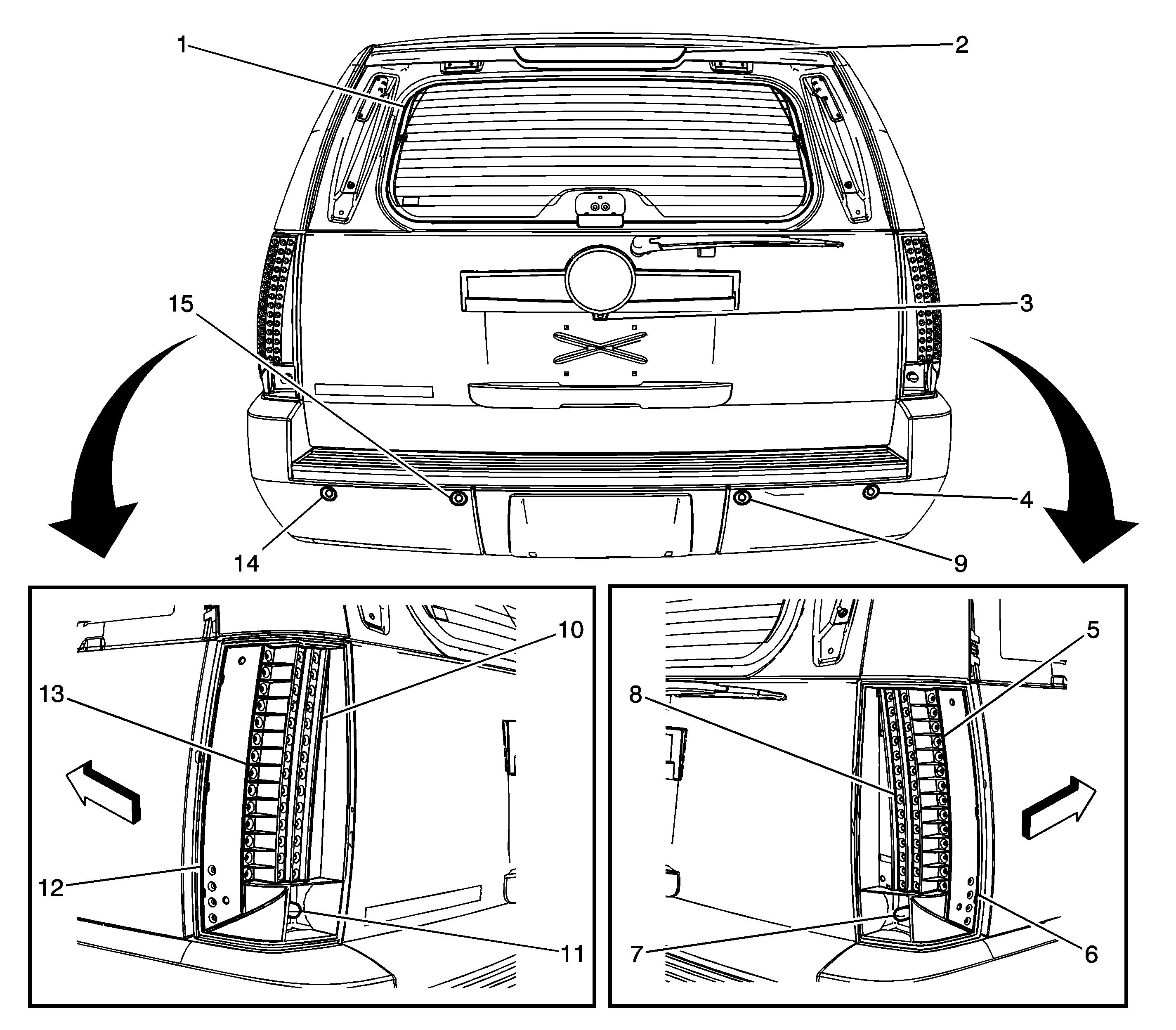 1
2
15
3
4
14
9
10
13
12
11
5
8
7
6