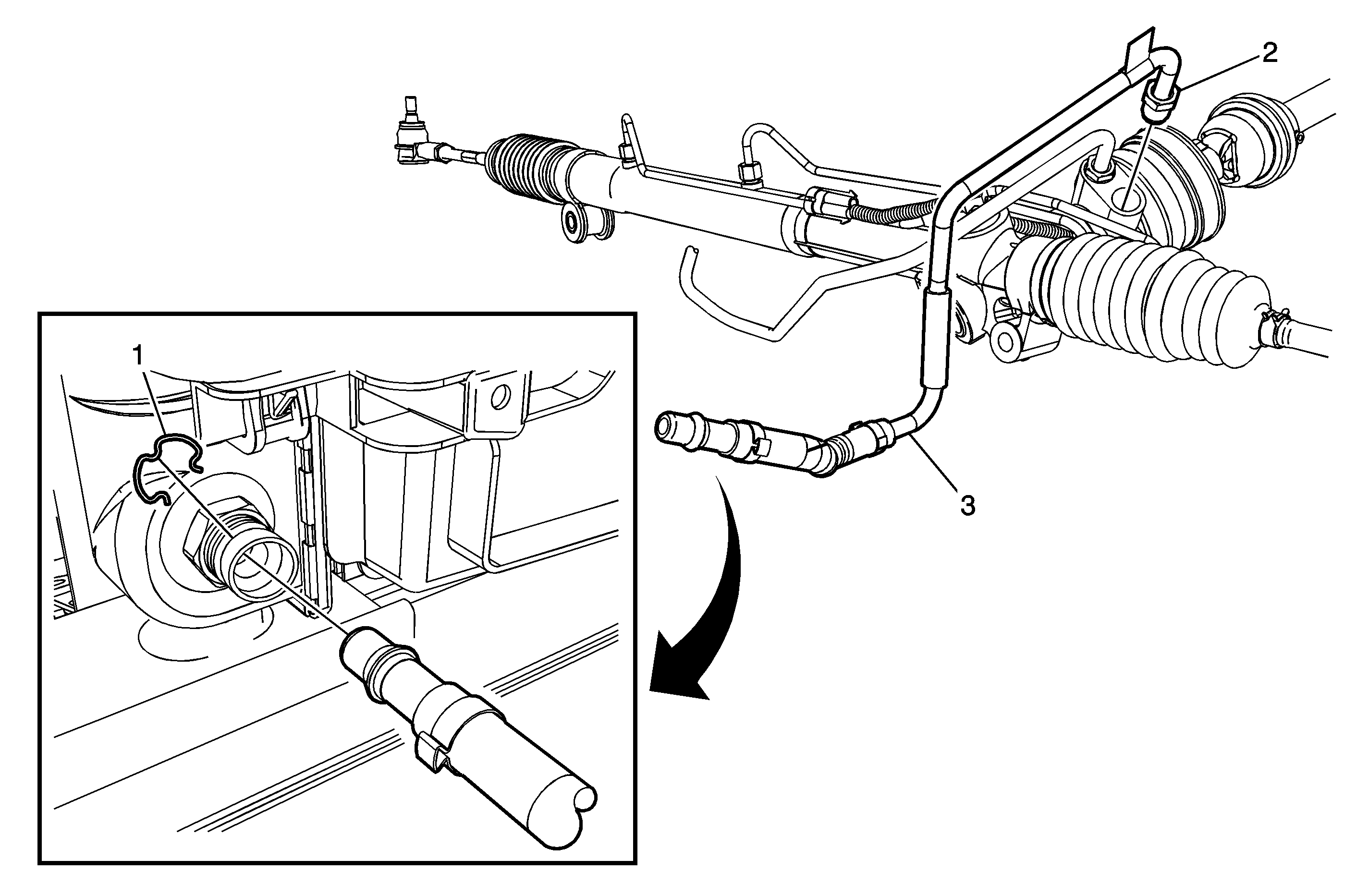 2

1

3