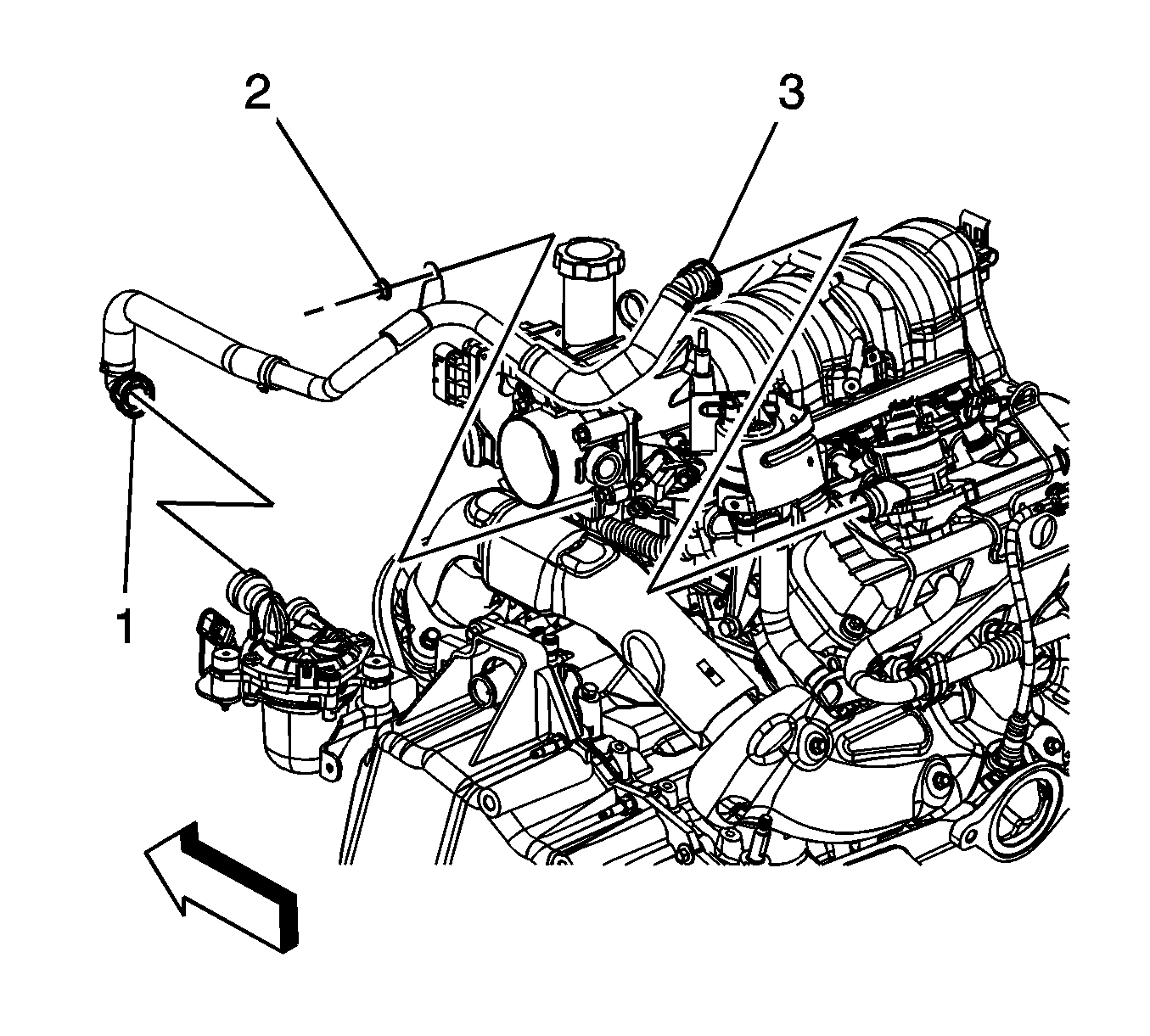 2
3
1