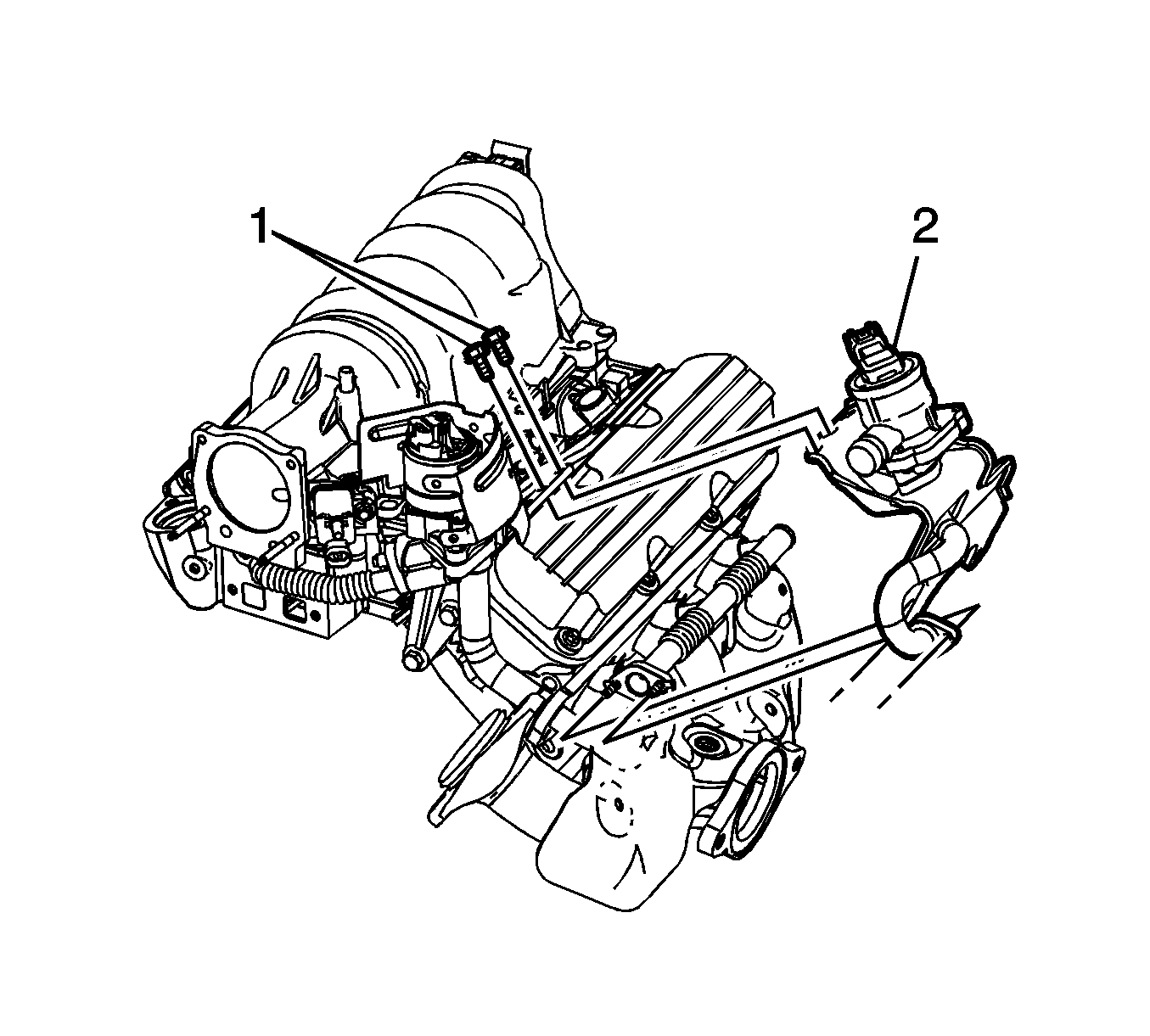 1
2