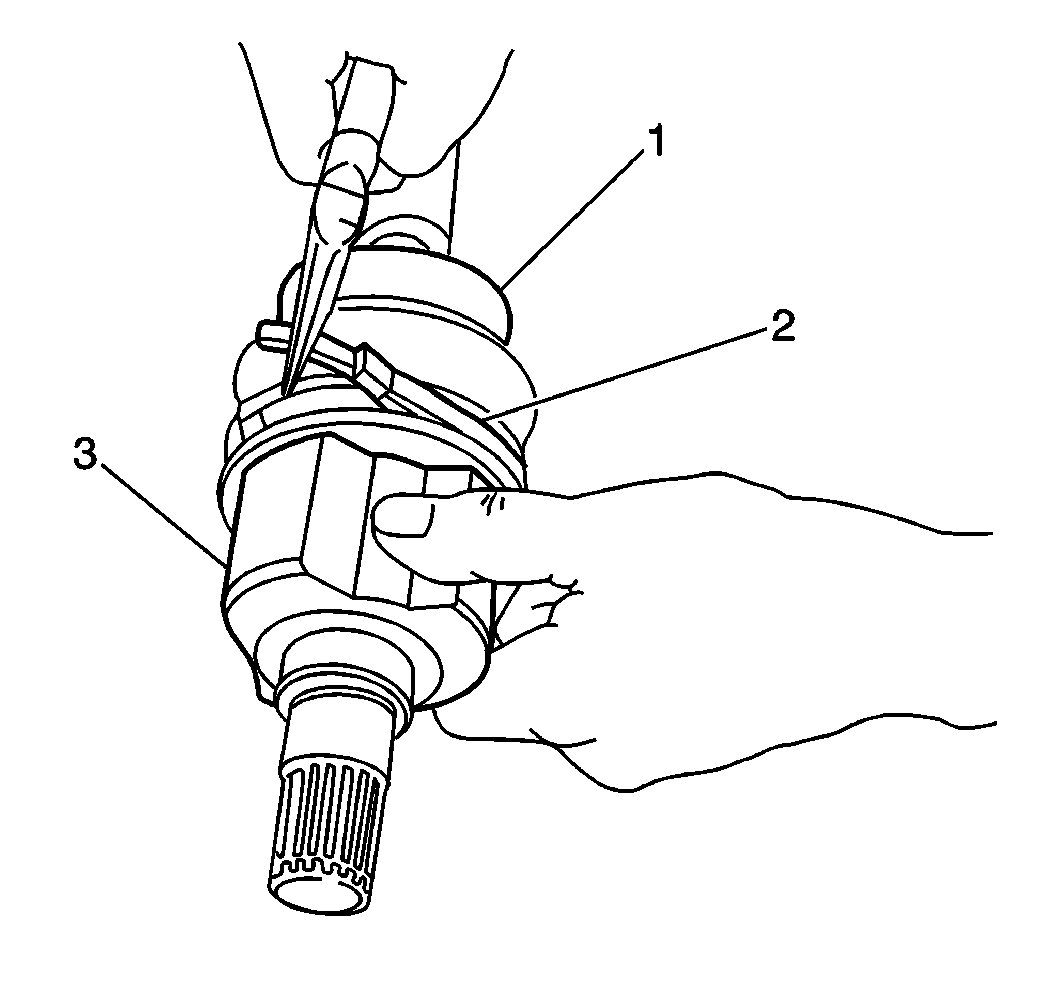 1
2
3