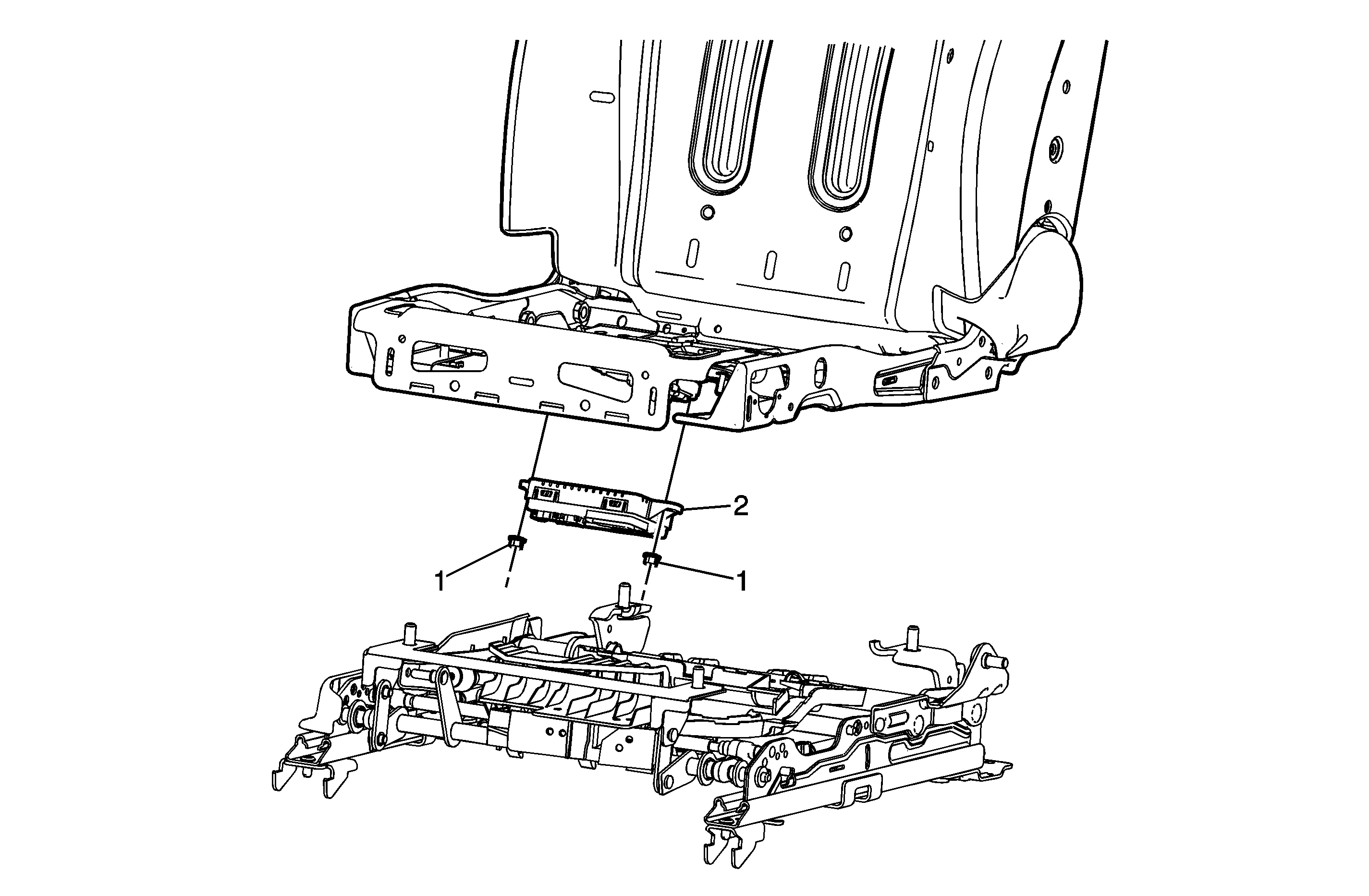 2

1

1