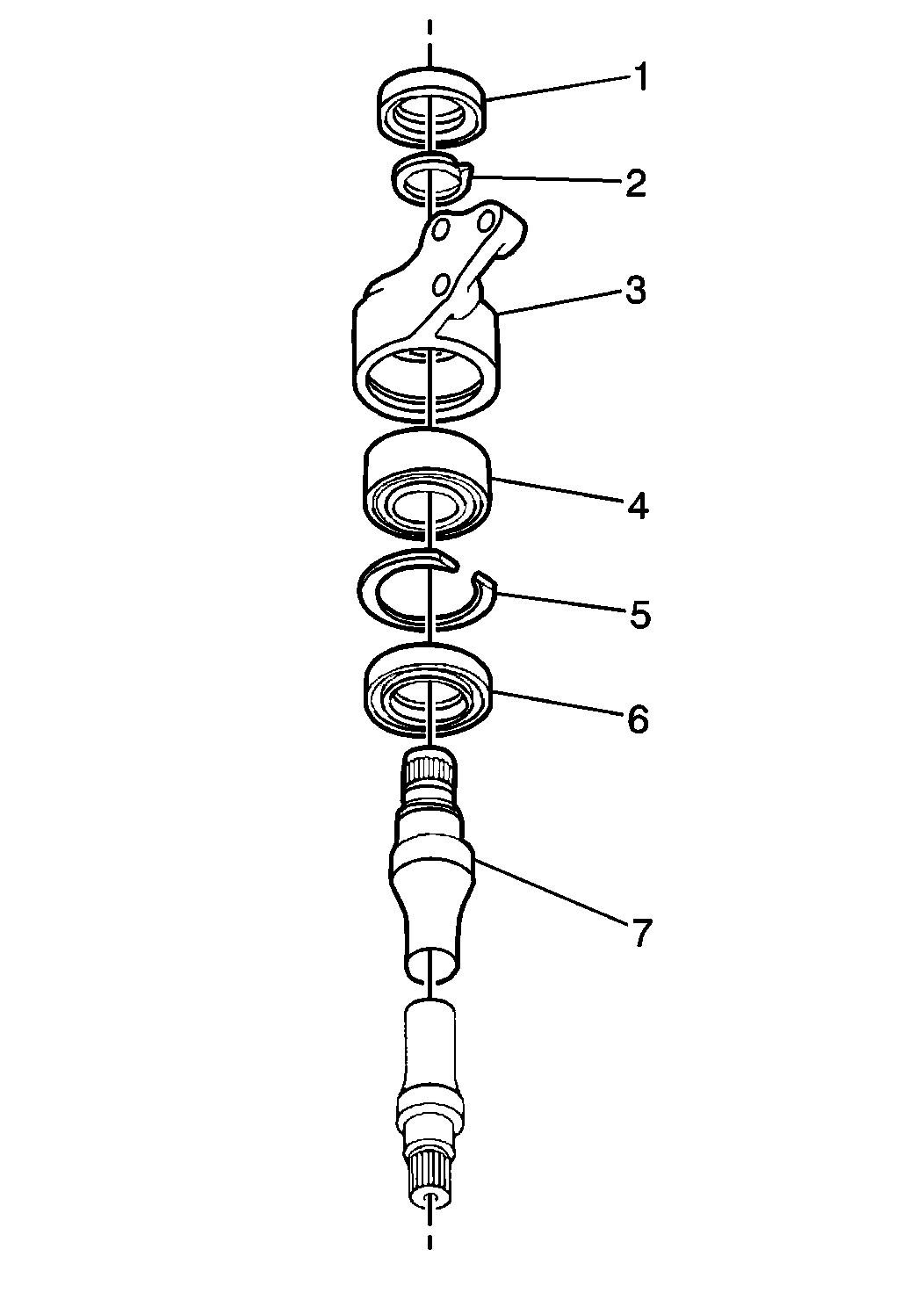 1
2
3
4
5
6
7