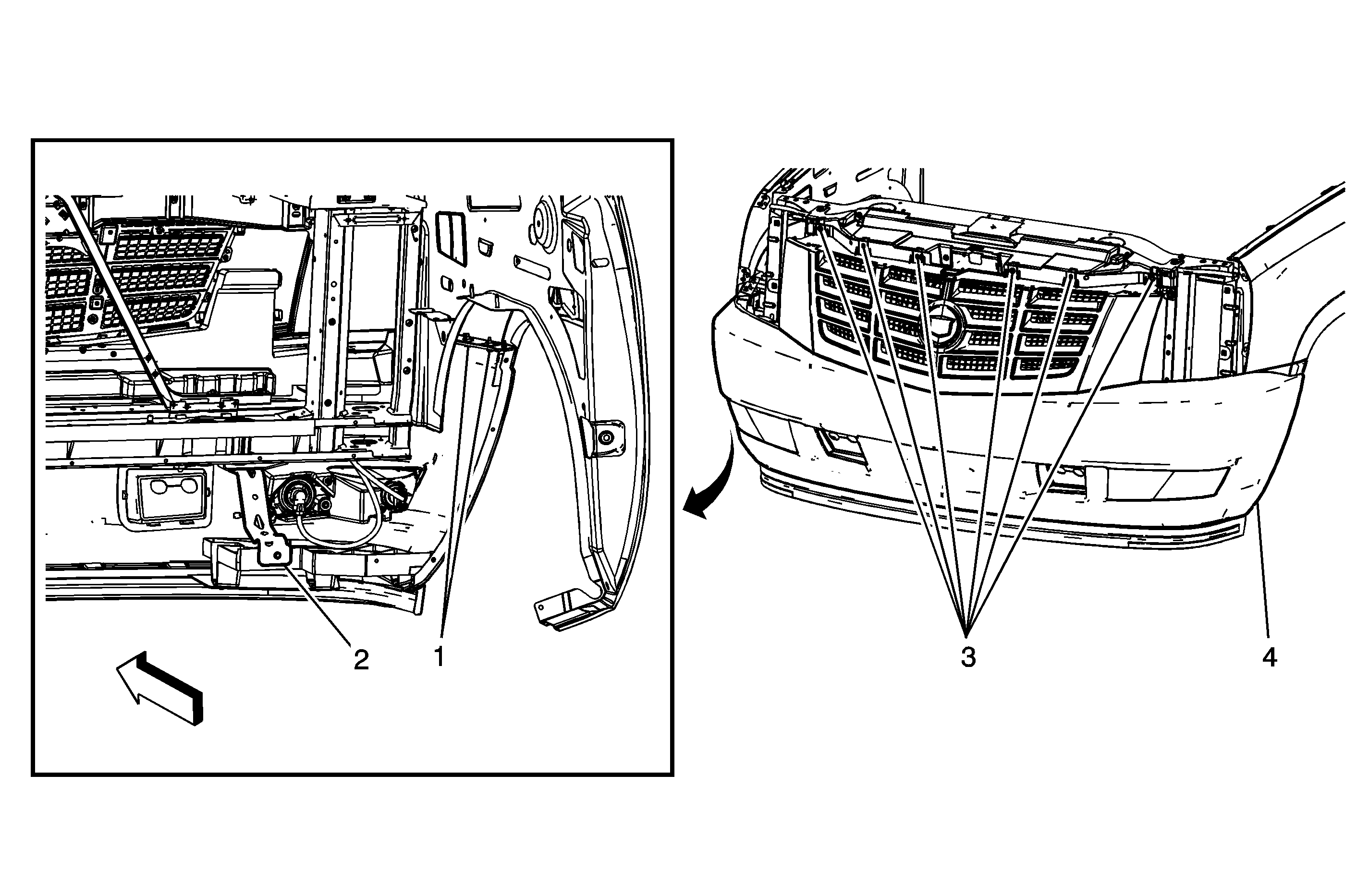 2
1
3
4