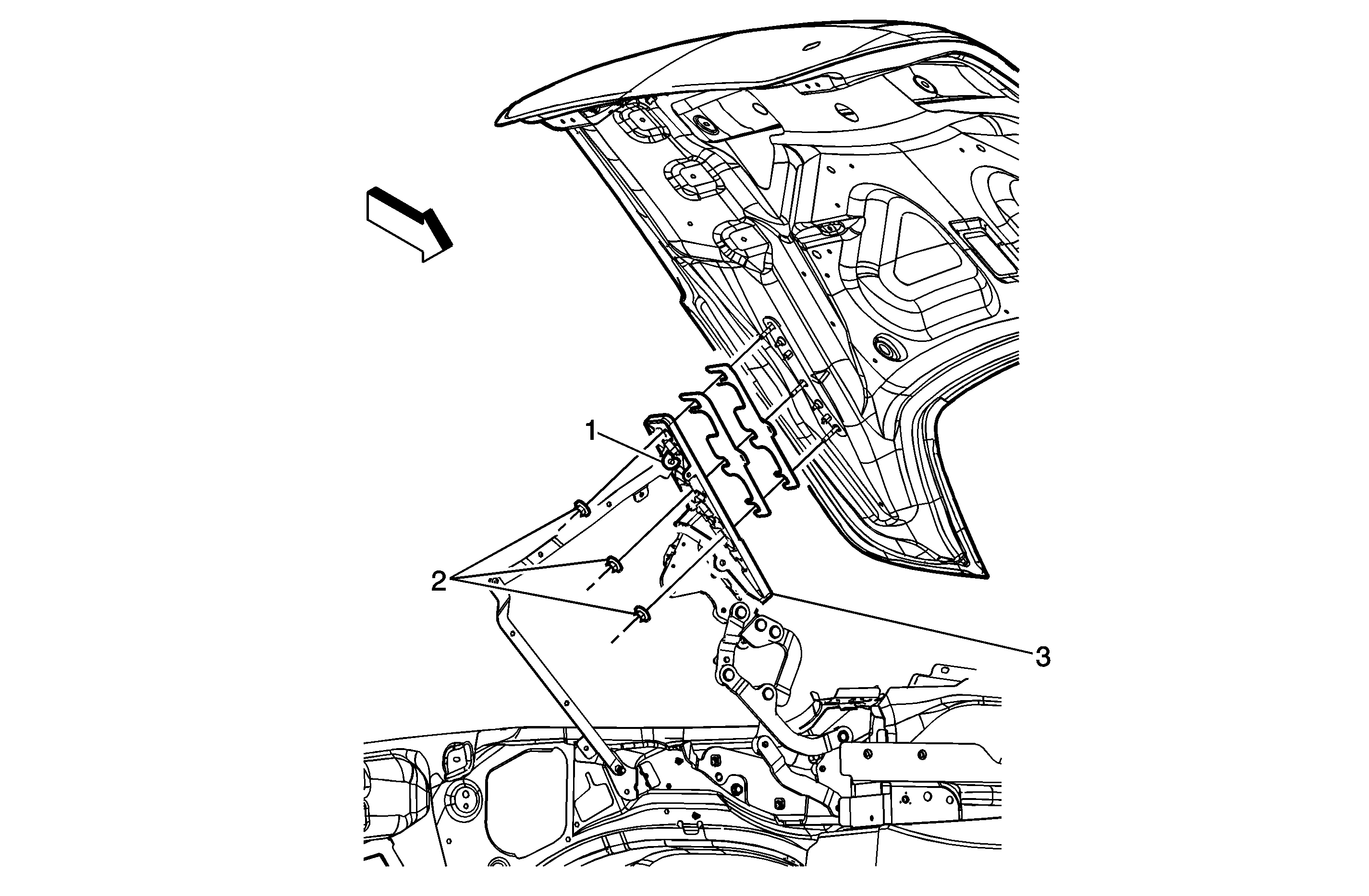 1
2
3