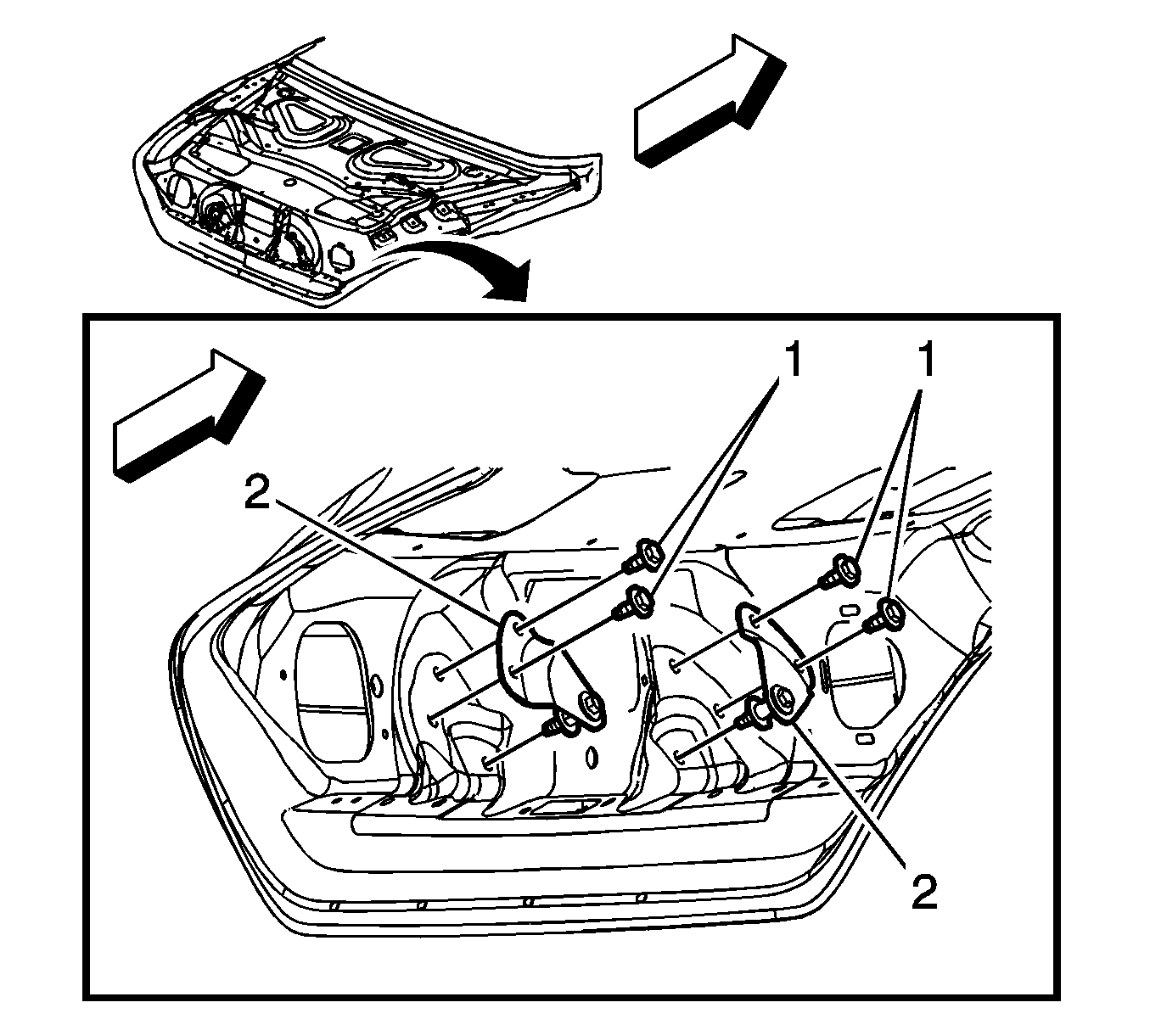 1
1
2
2