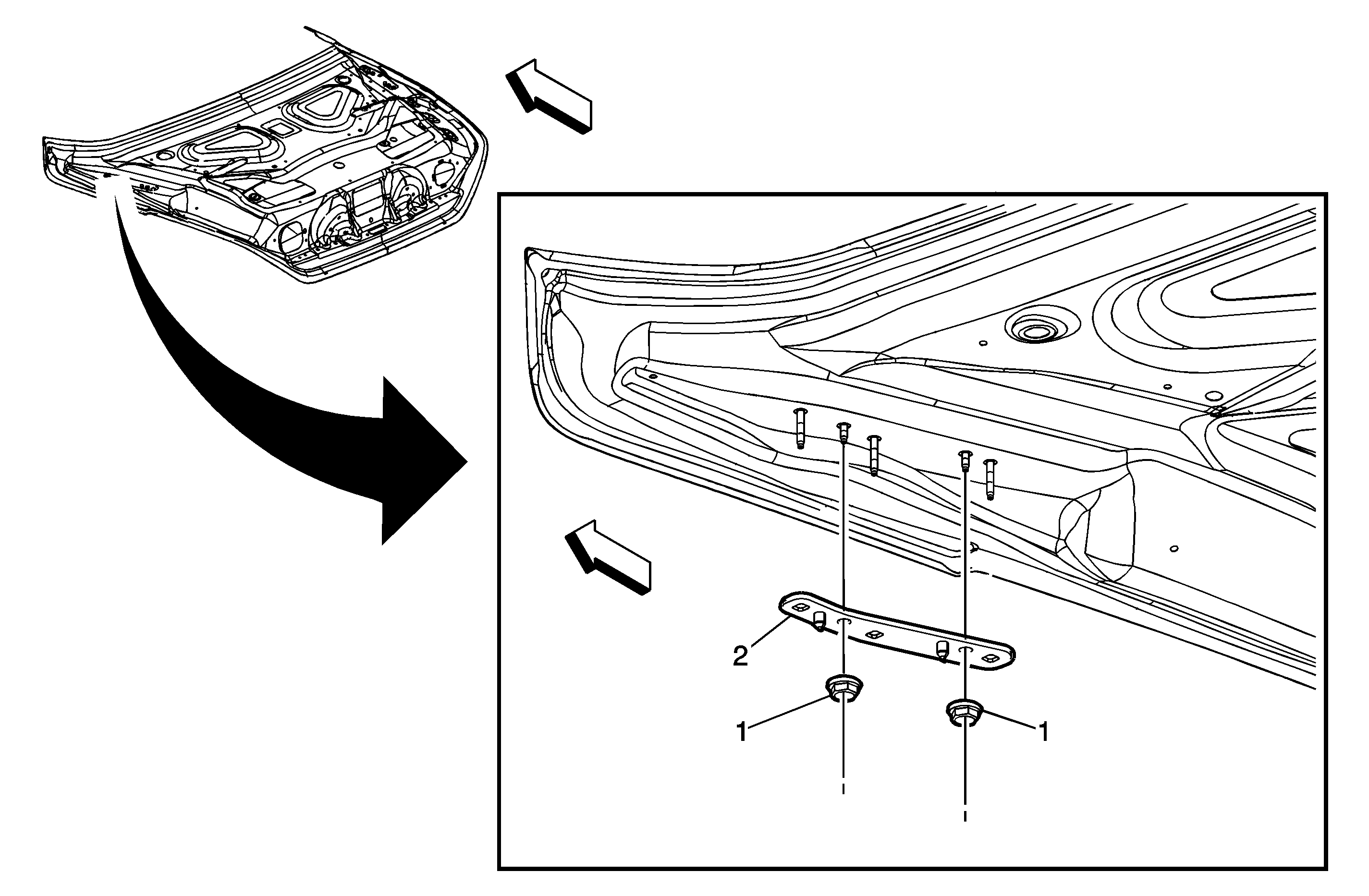 2
1
1