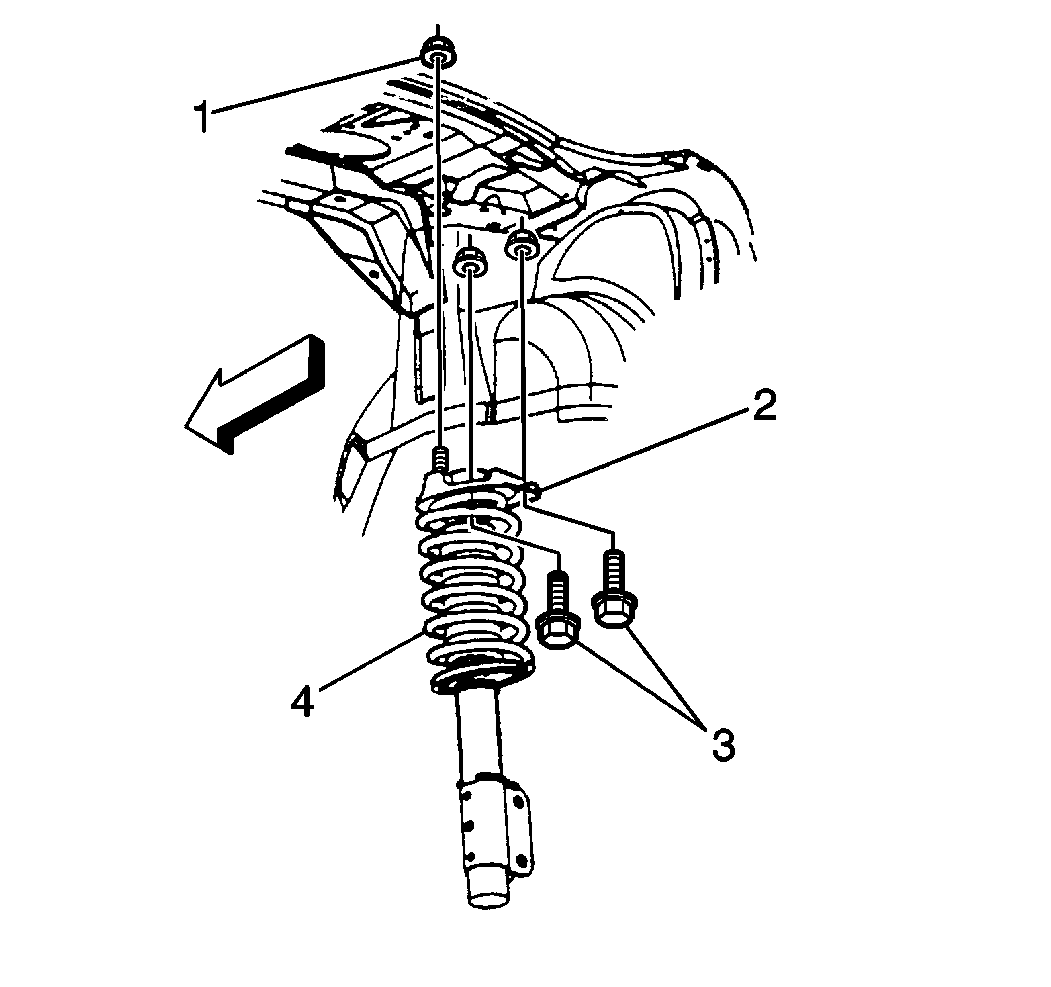 1
2
4
3