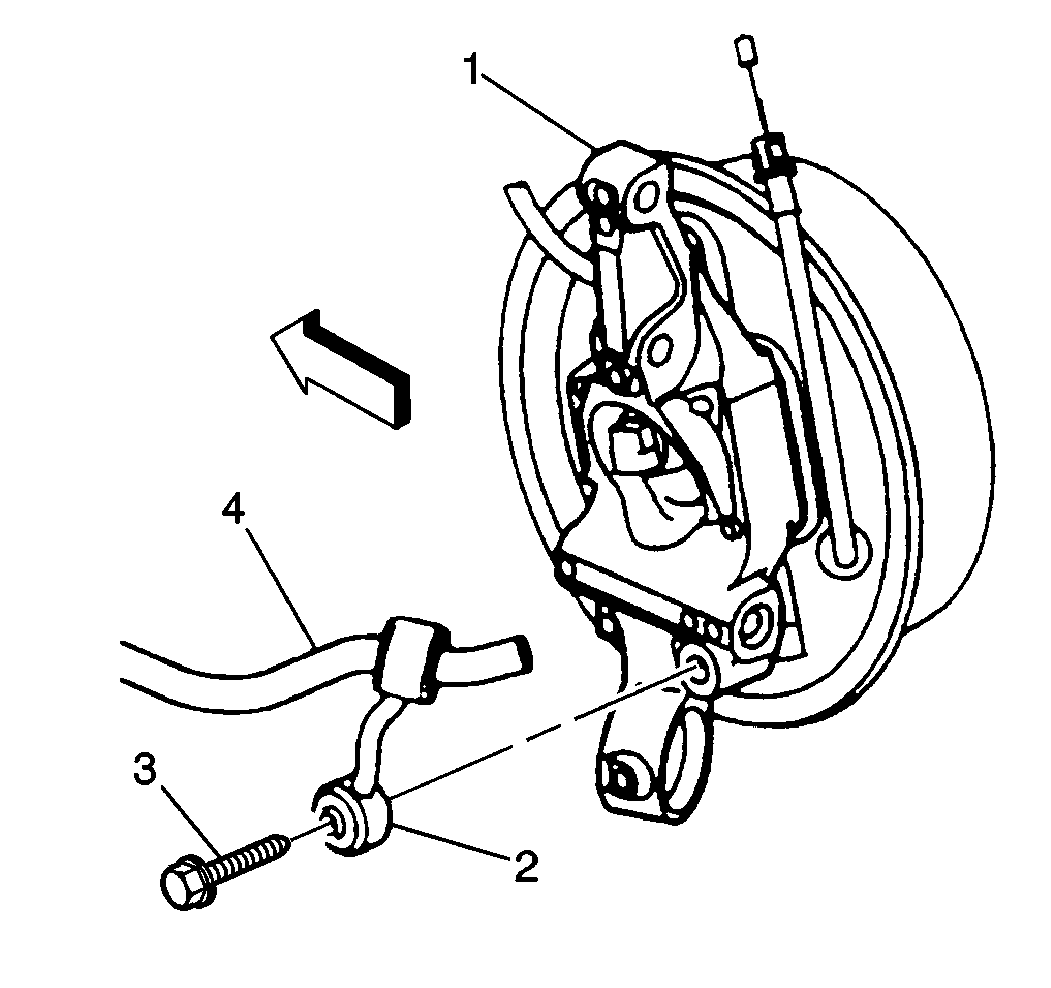 1
4
3
2