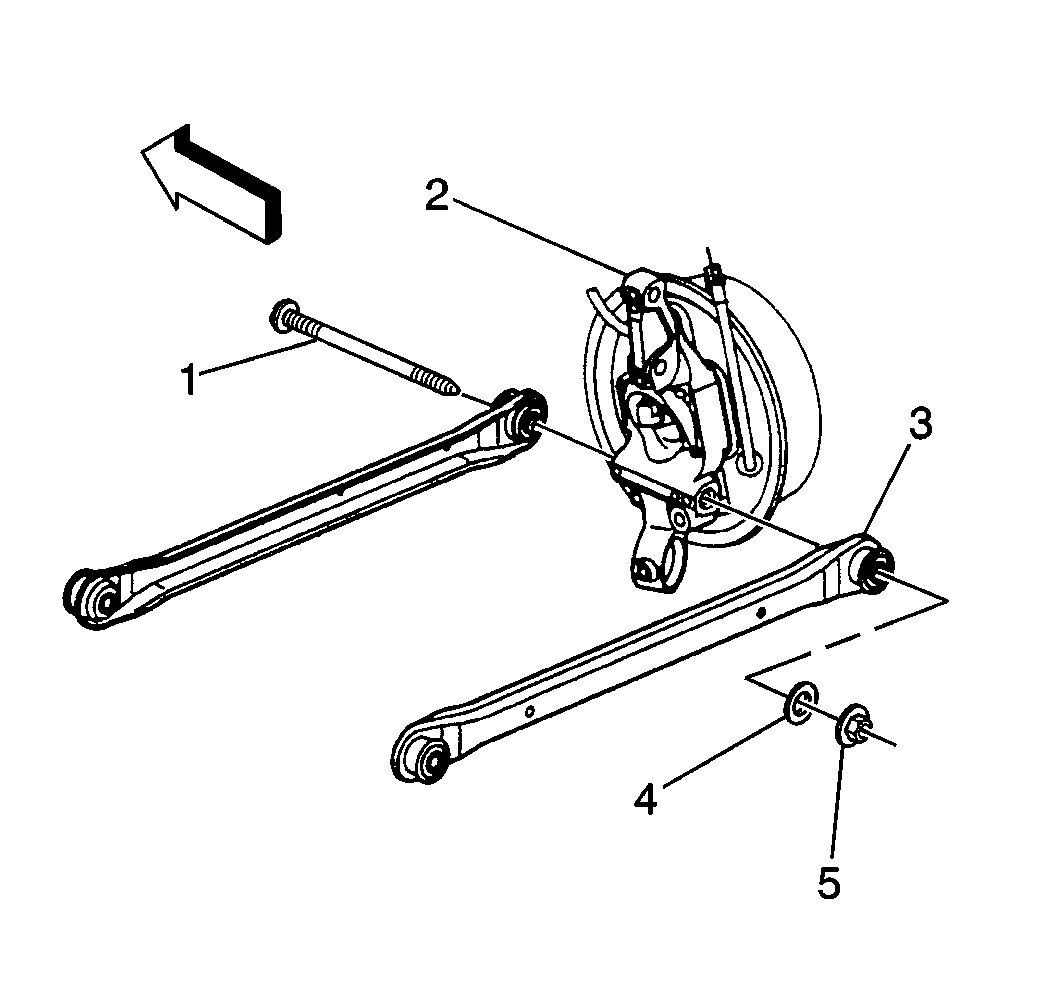 2
1
3
4
5