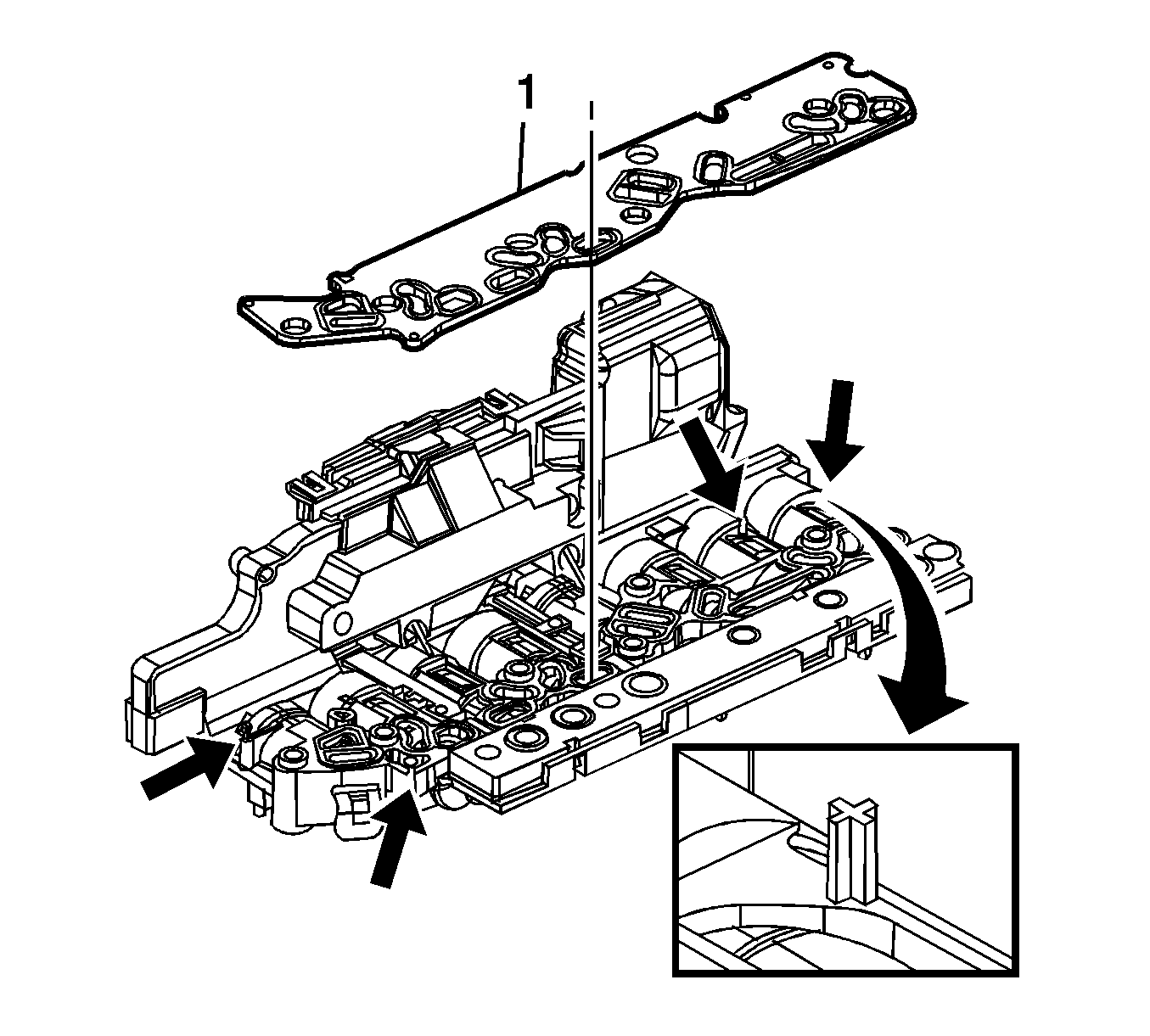 1