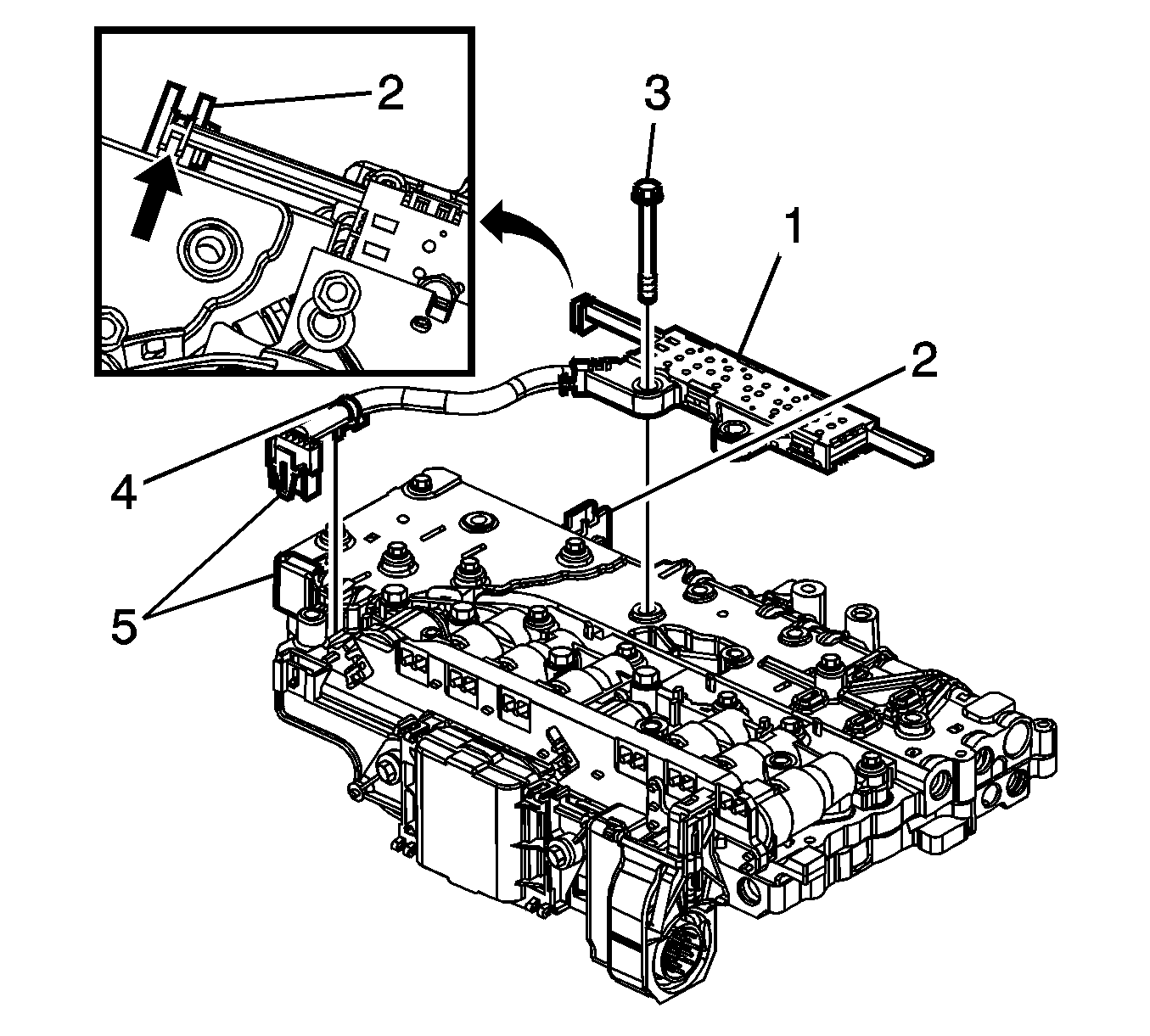 2
3
1
2
4
5