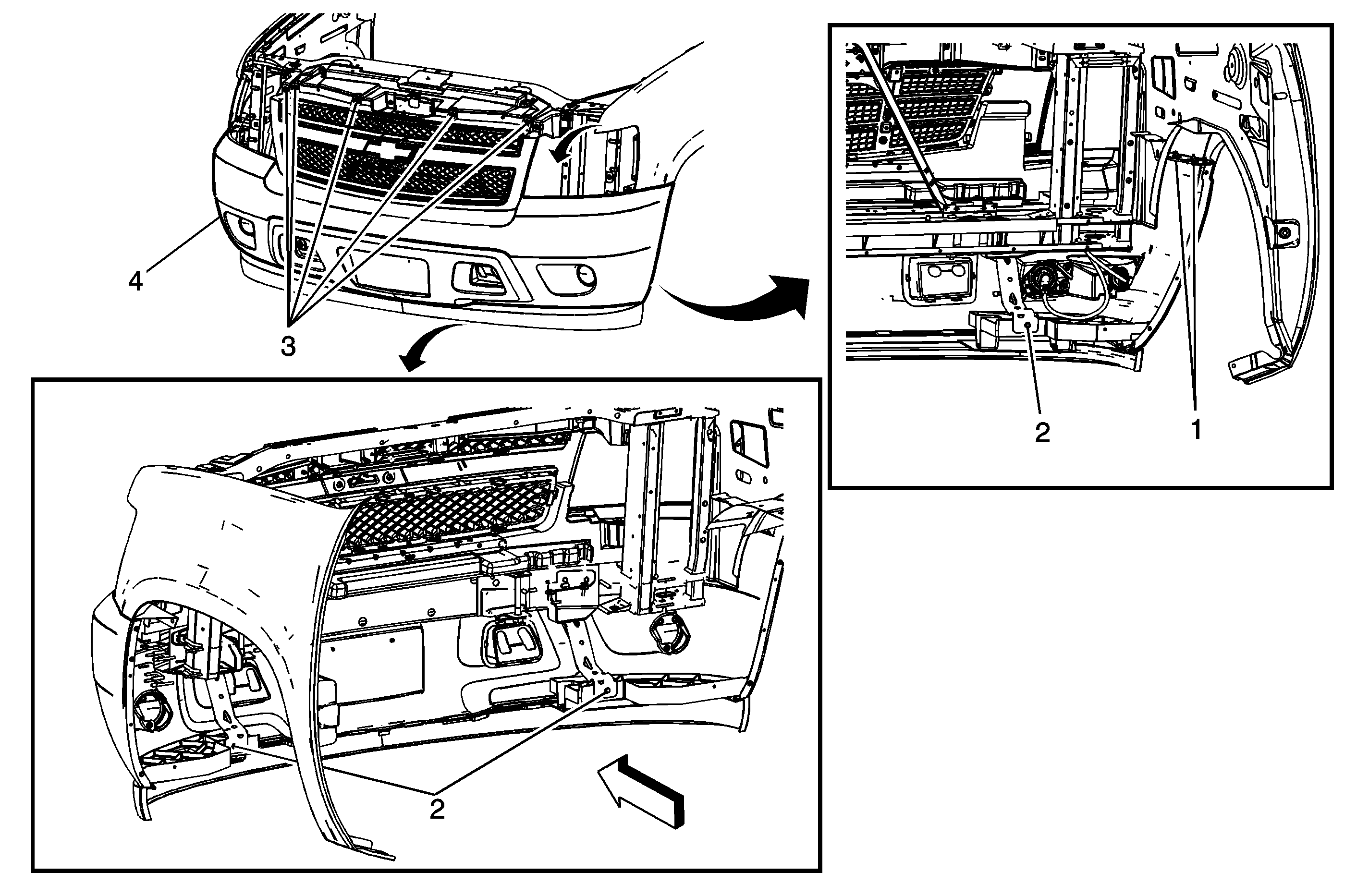 4
3
2
1
2