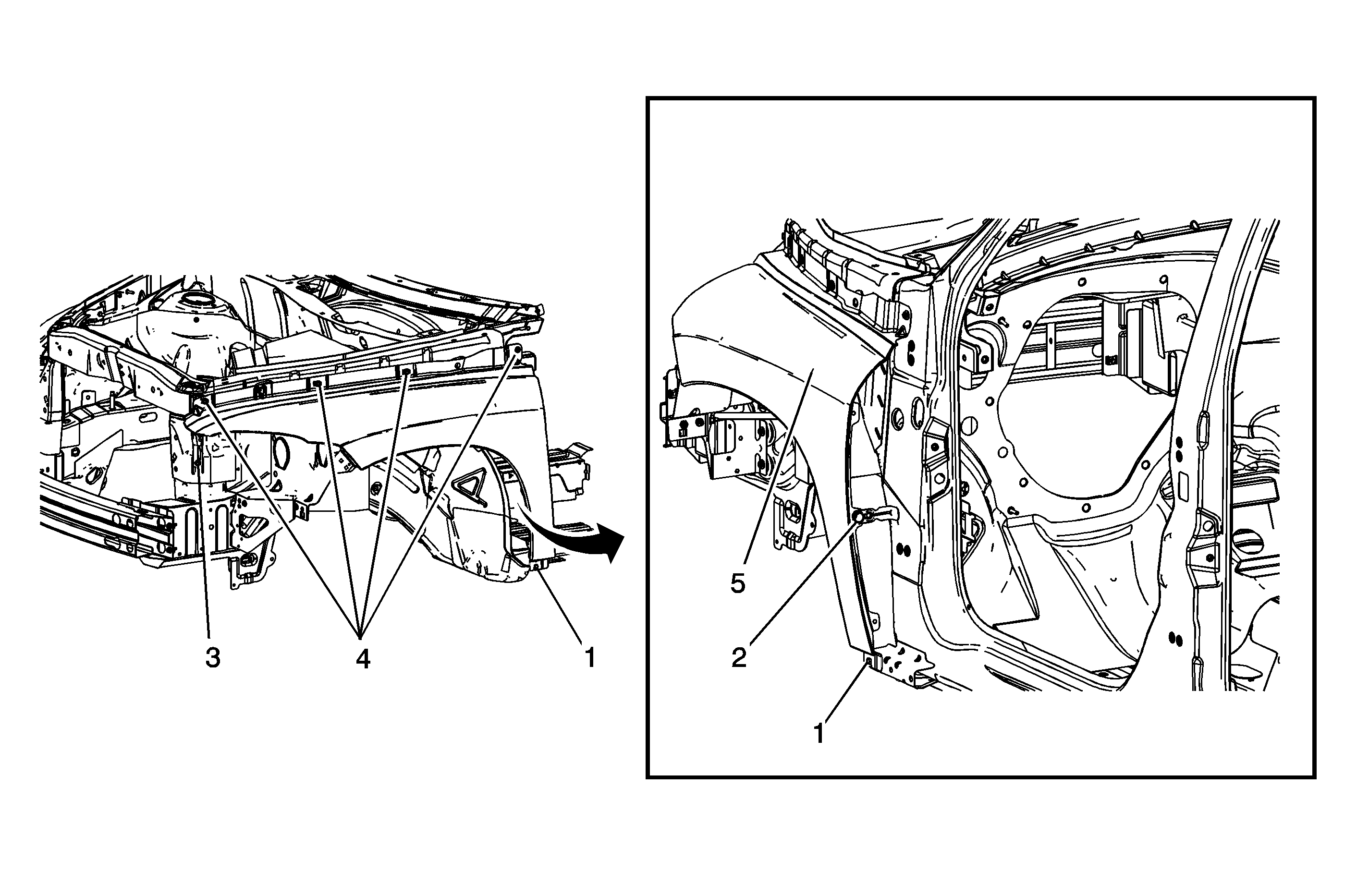 3
4
1
5
2
1