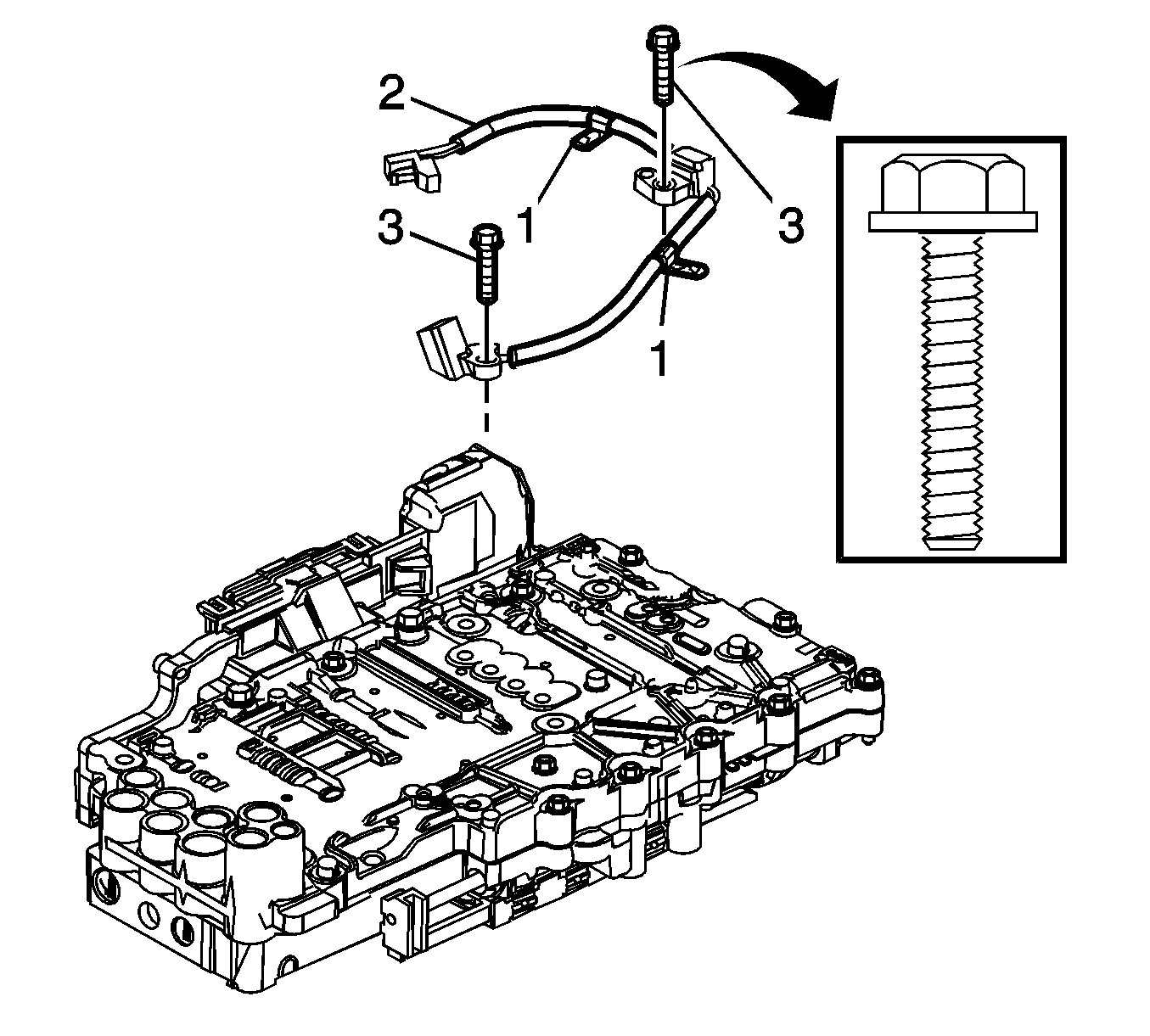 2
1
3
3
1