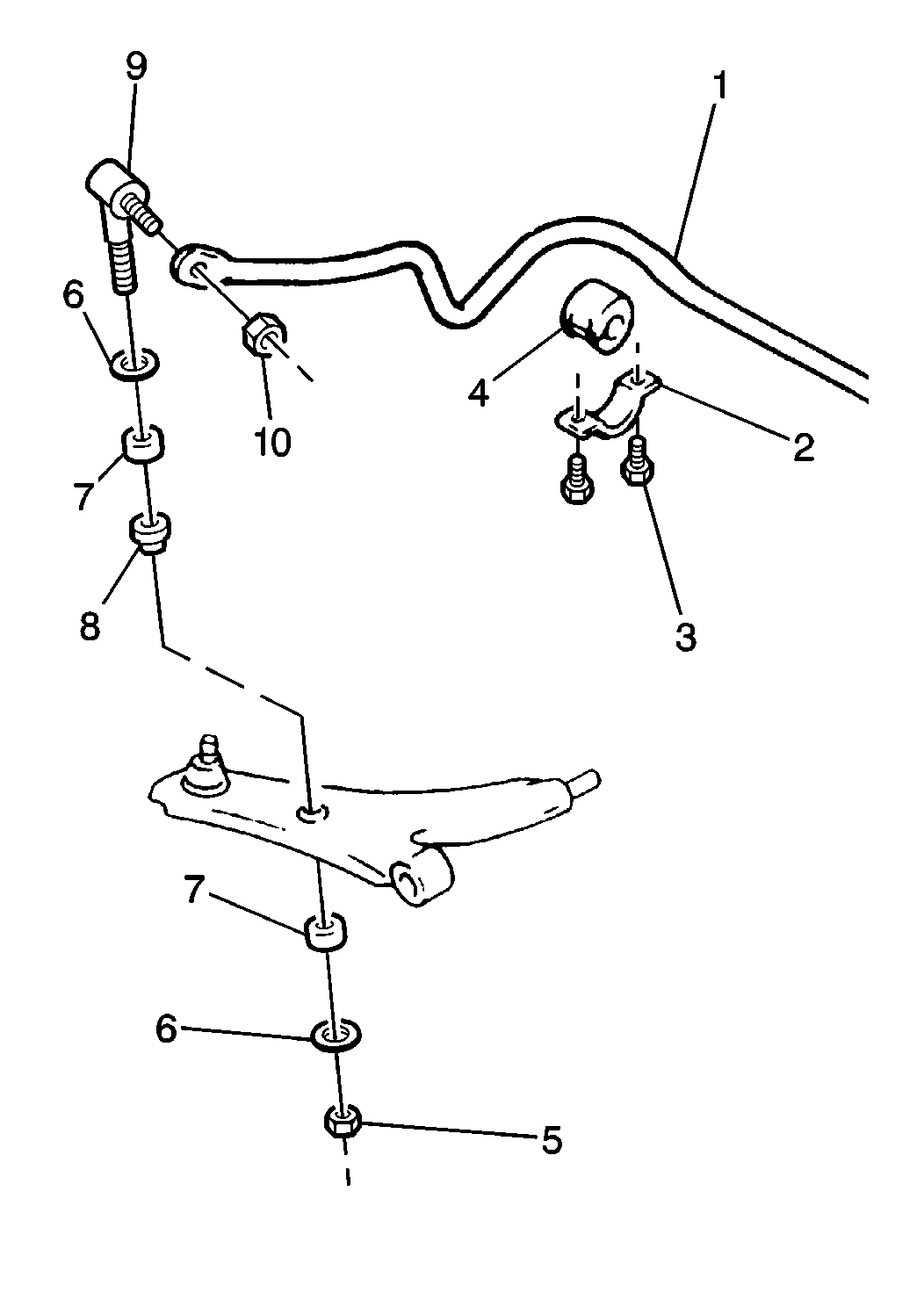 9
1
6
10
4
2
7
3
8
7
6
5