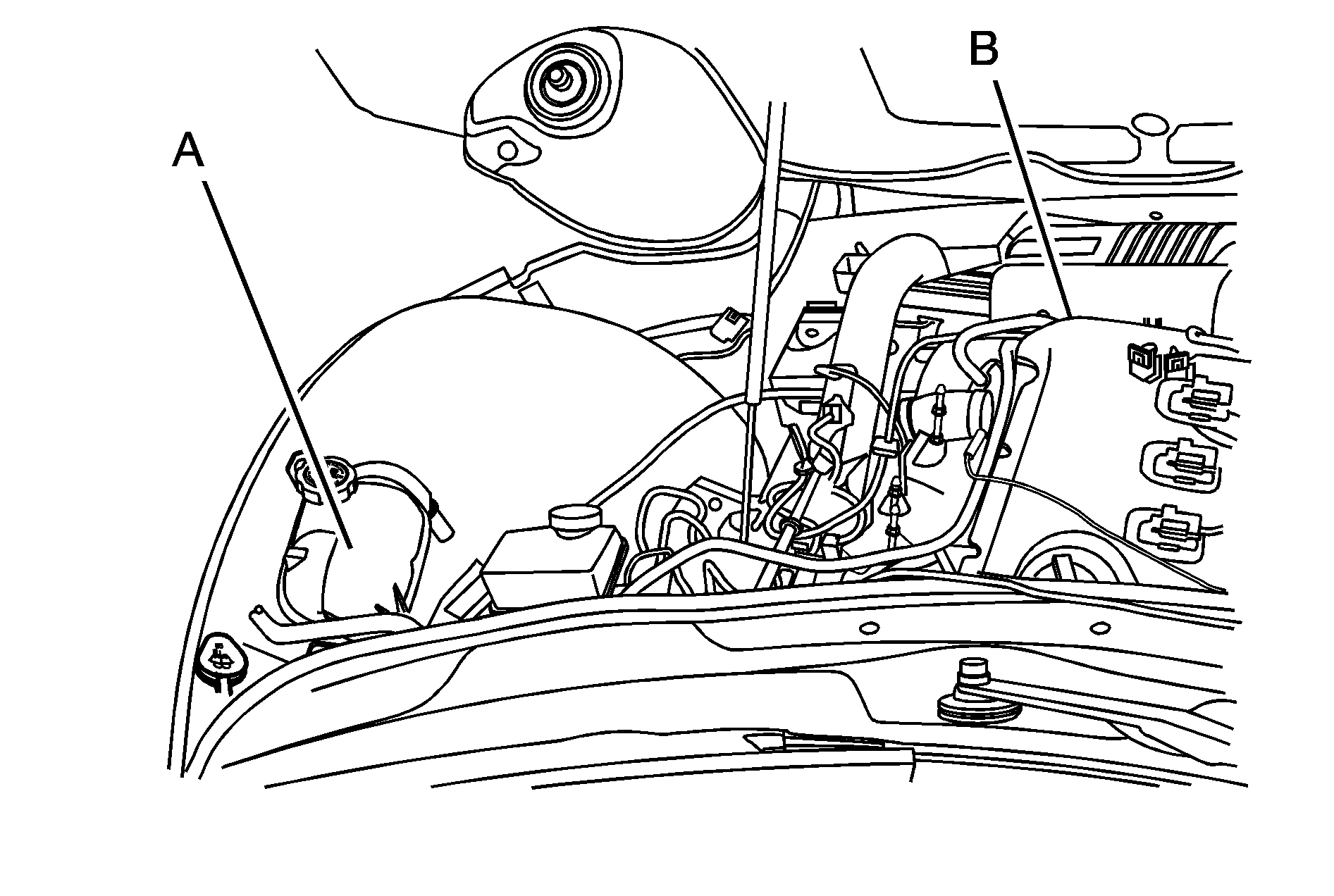 A

B