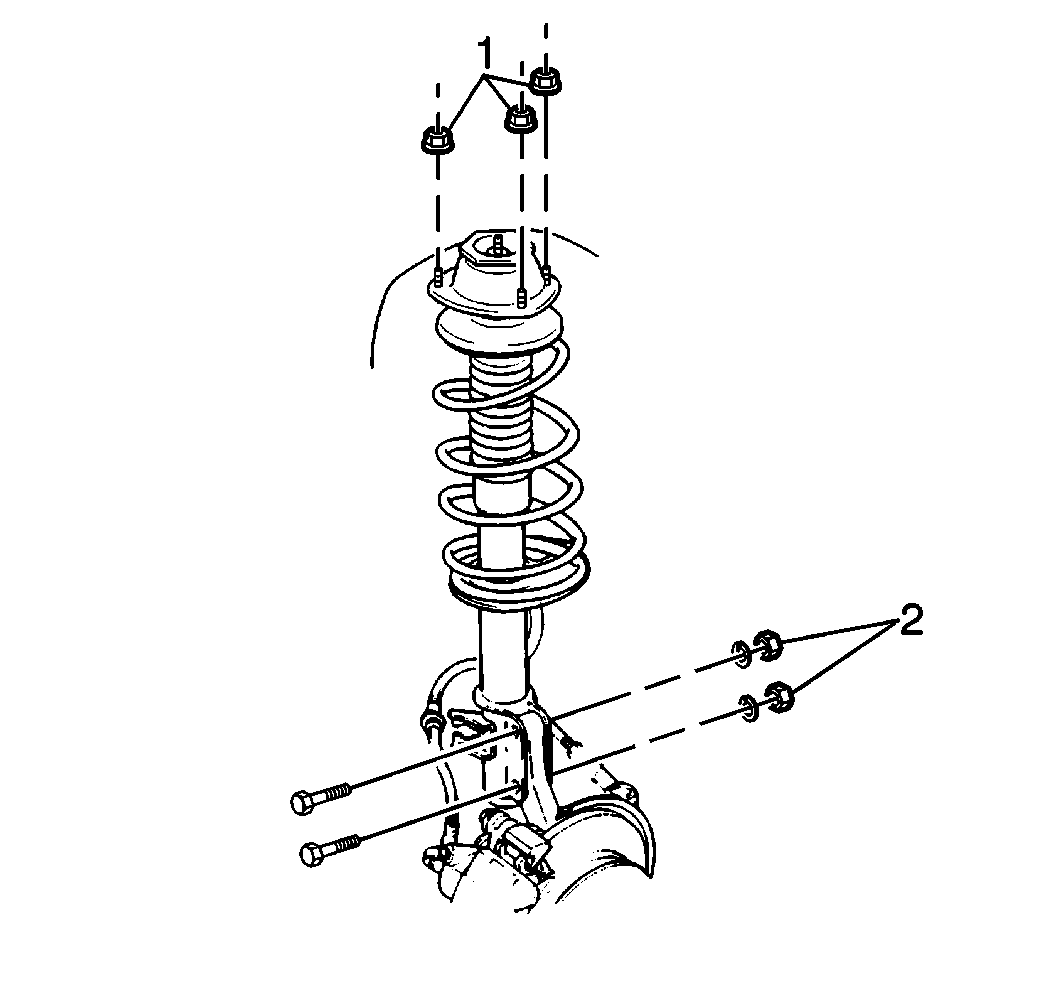 1
2