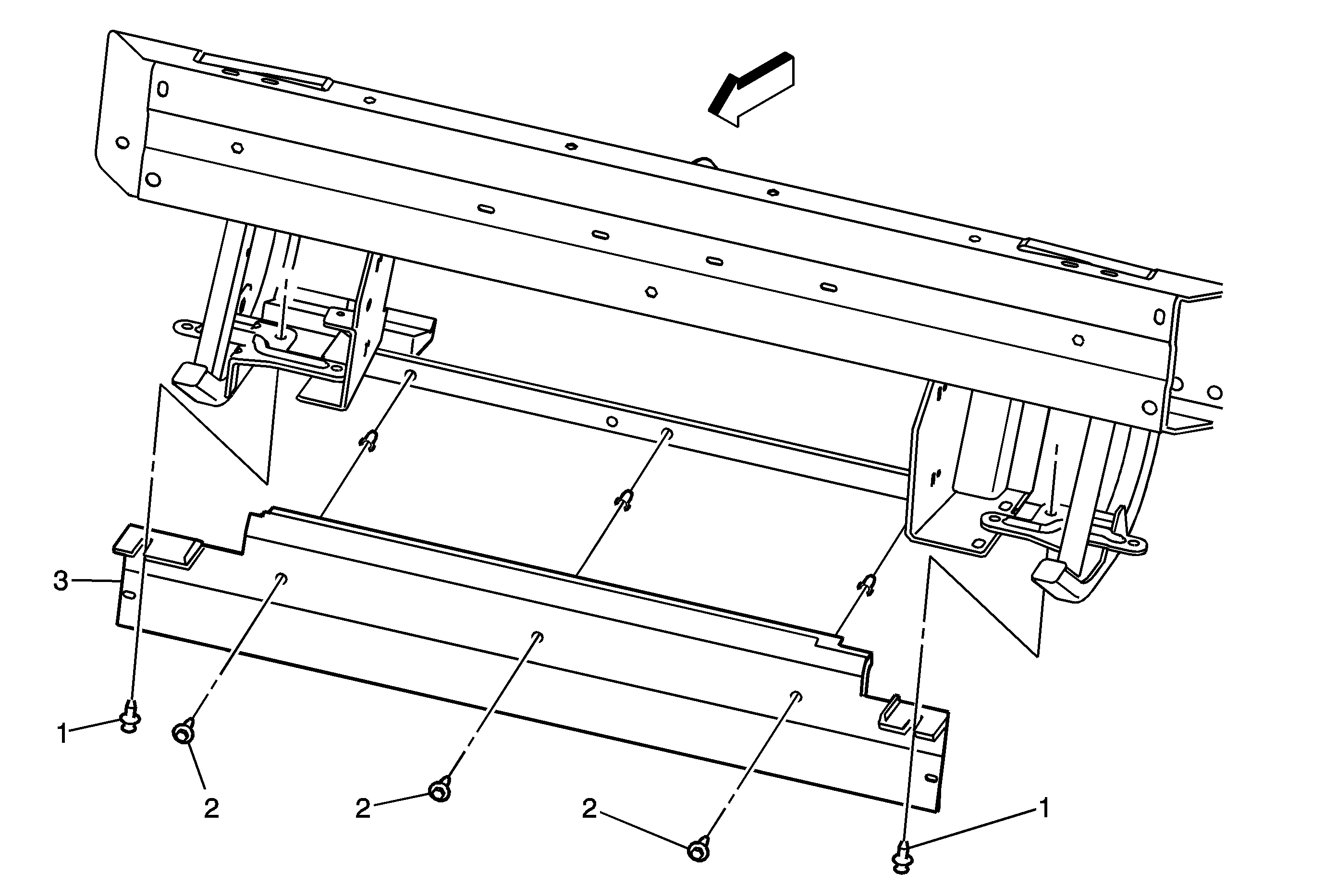 3
1
2
2
2
1