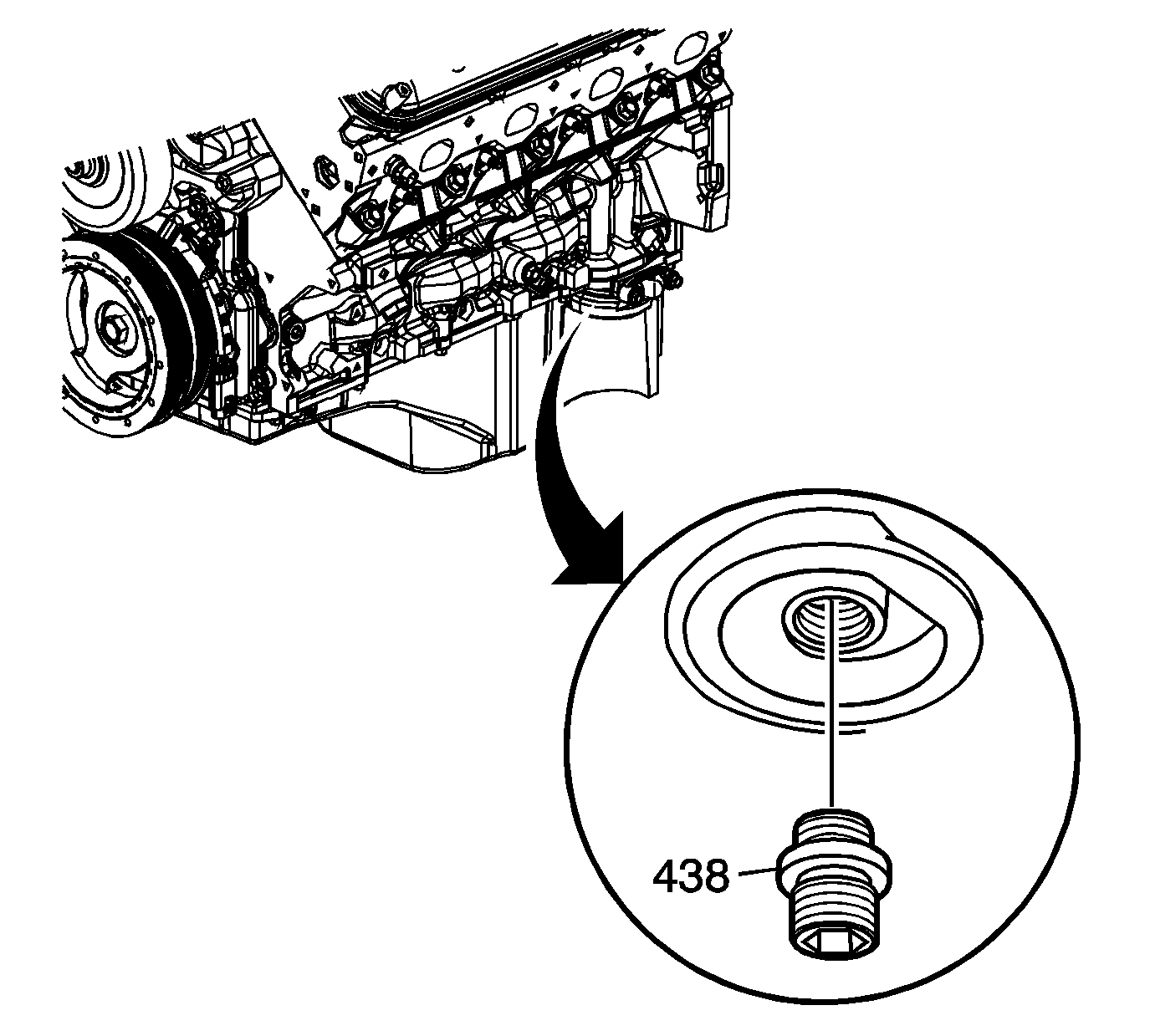 438