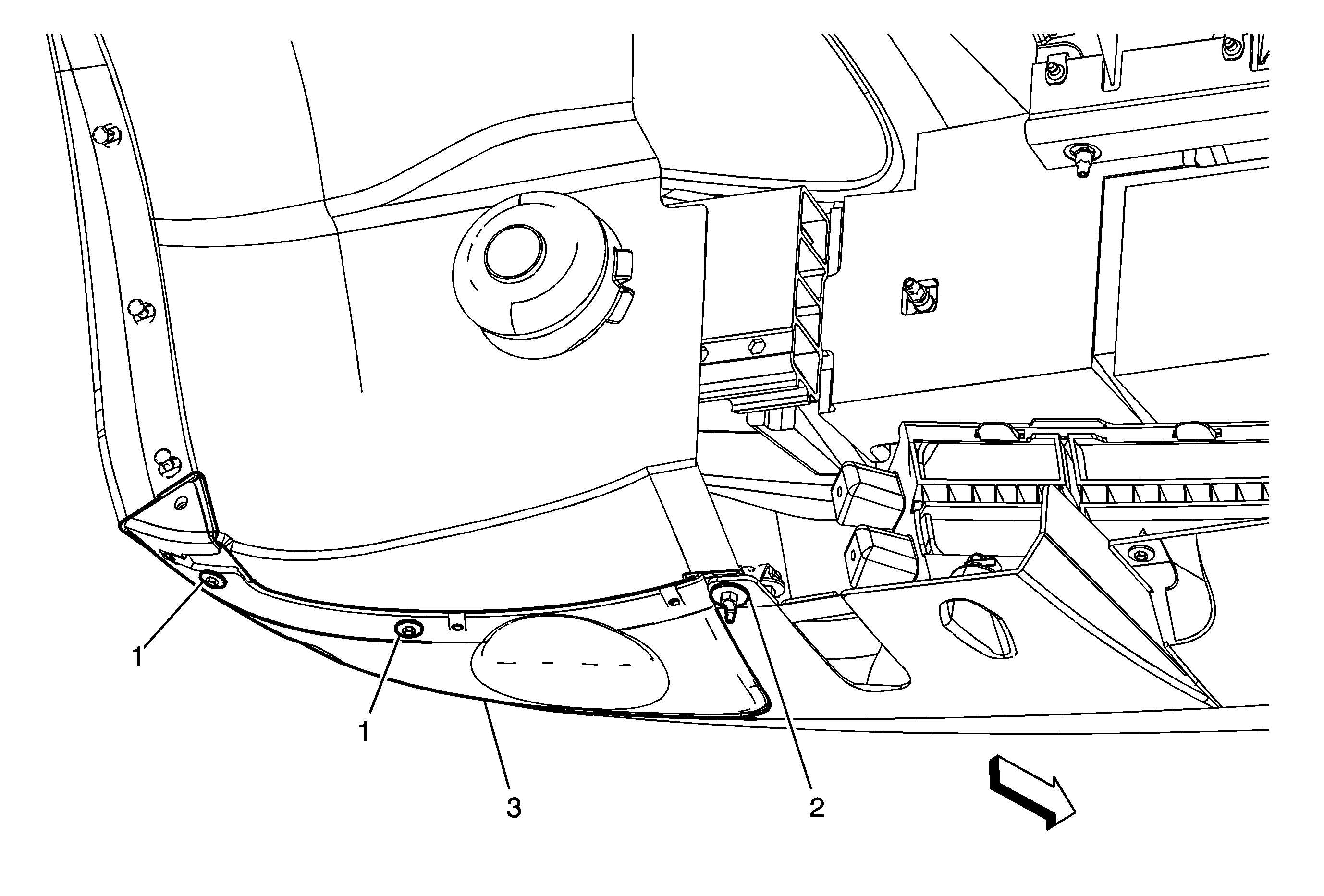 1
1
3
2