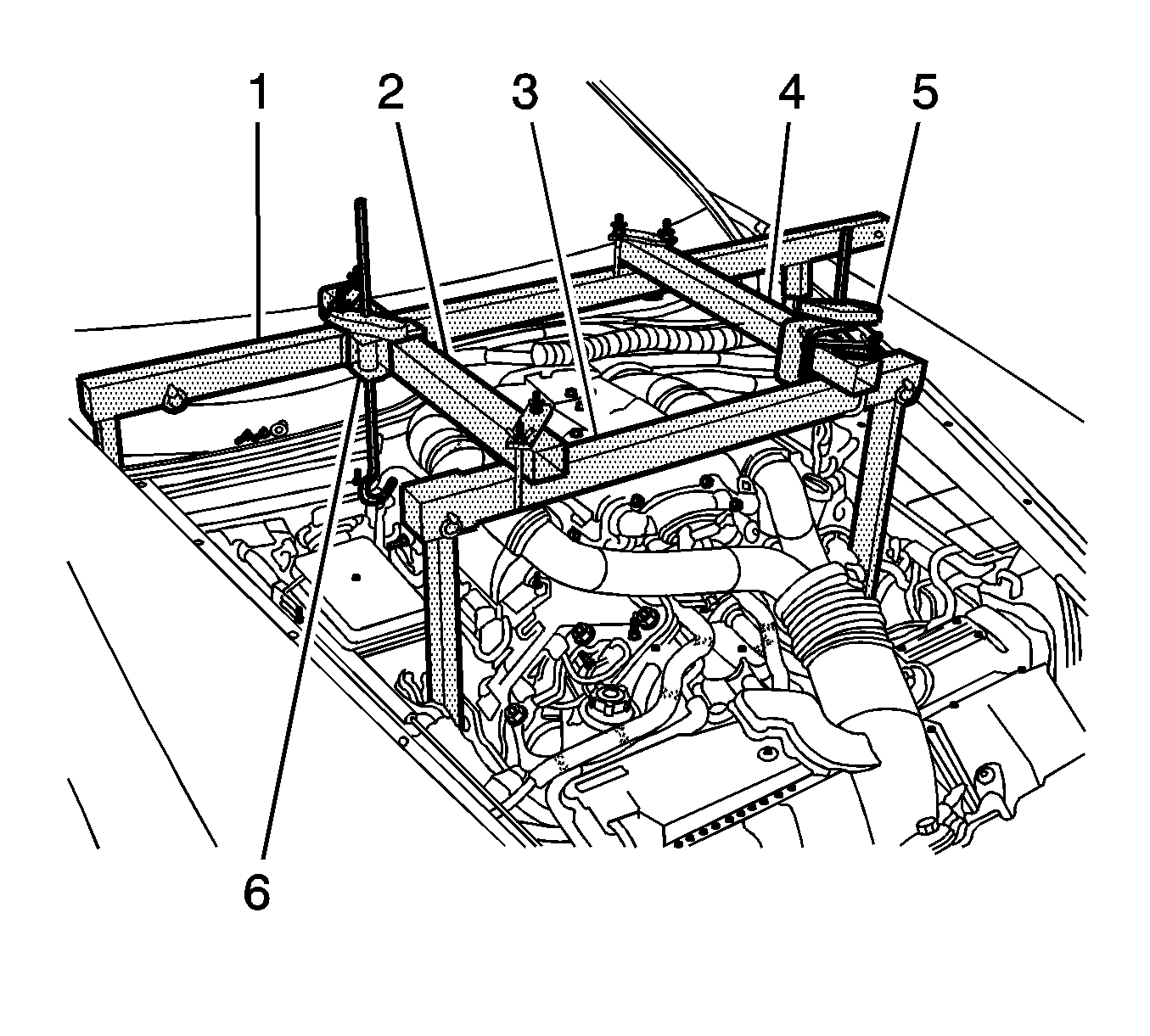 1
2
3
4
5
6