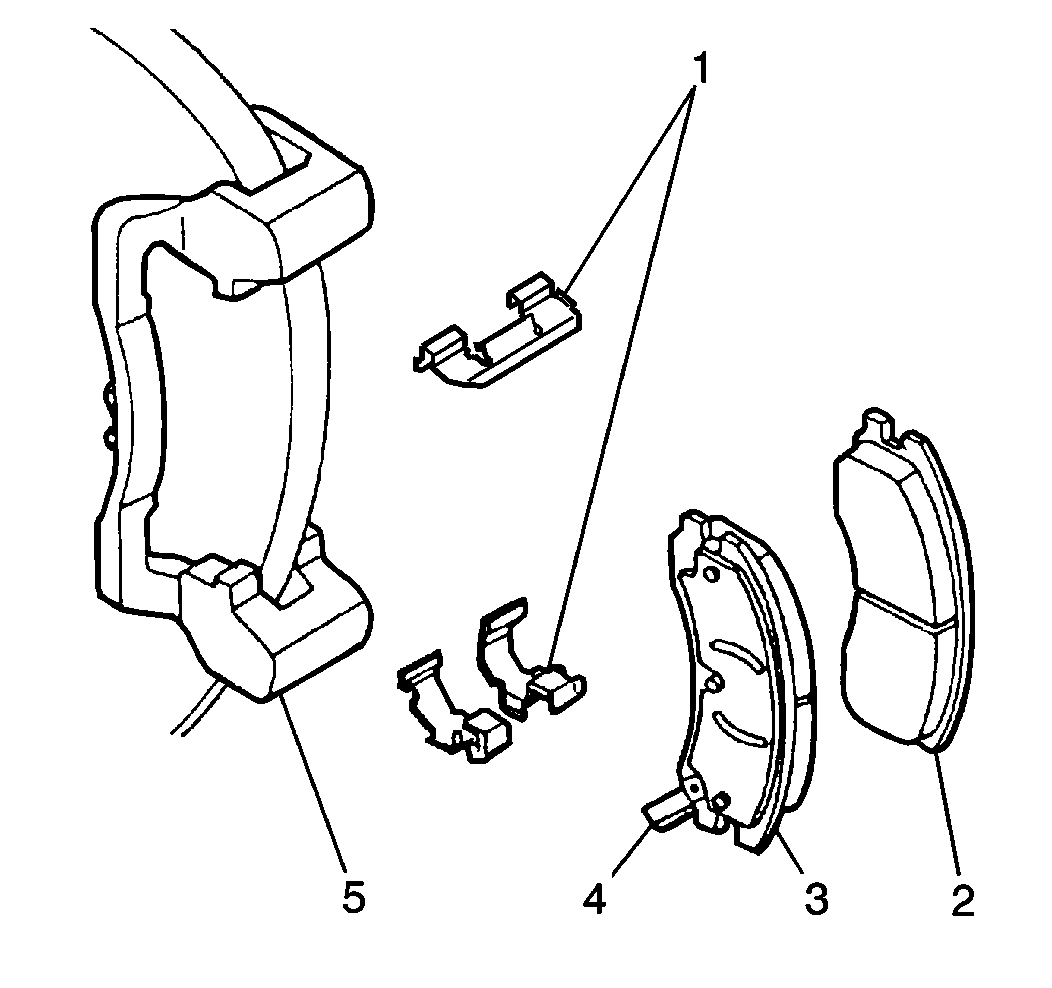 1
5
4
3
2