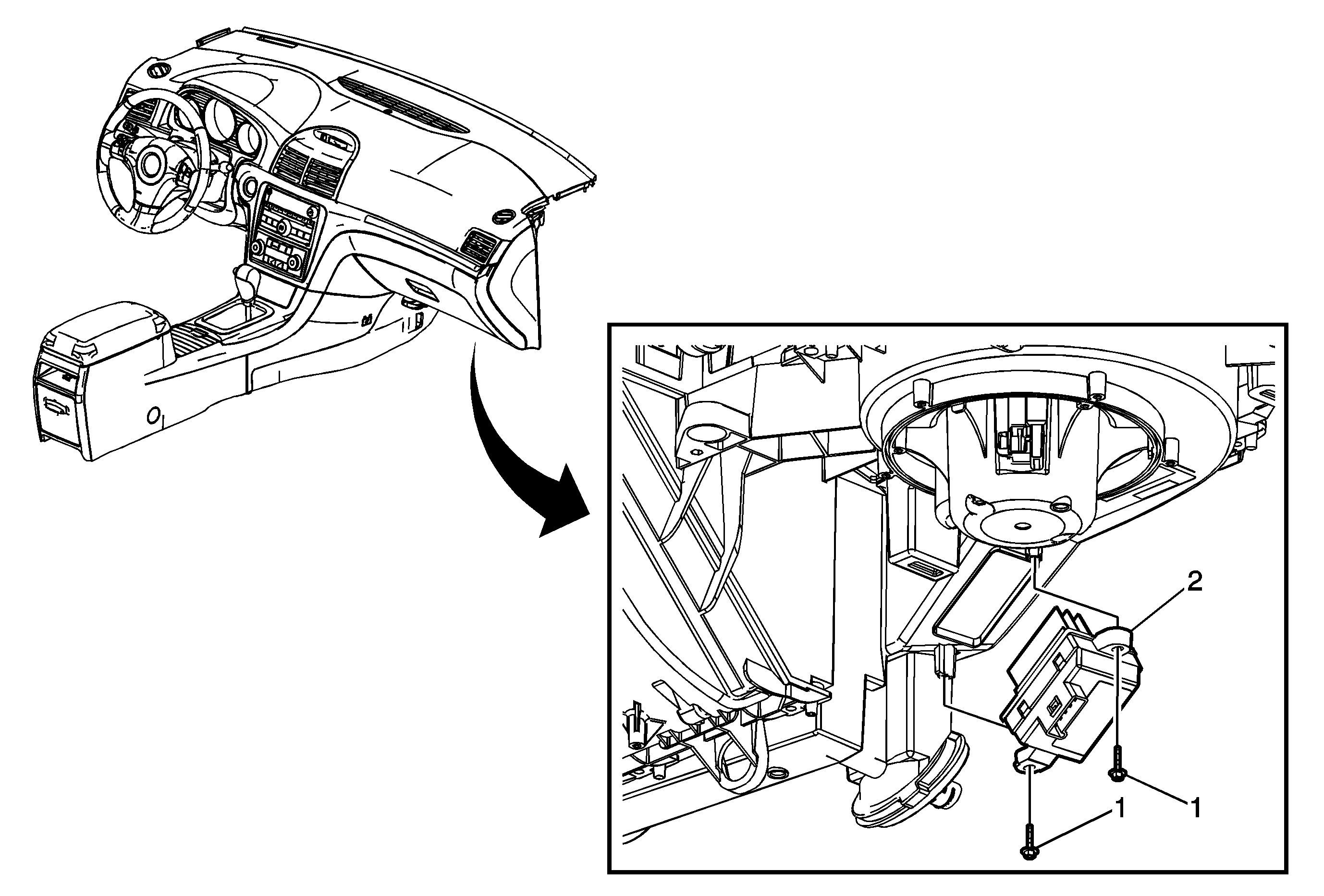 2
1
1