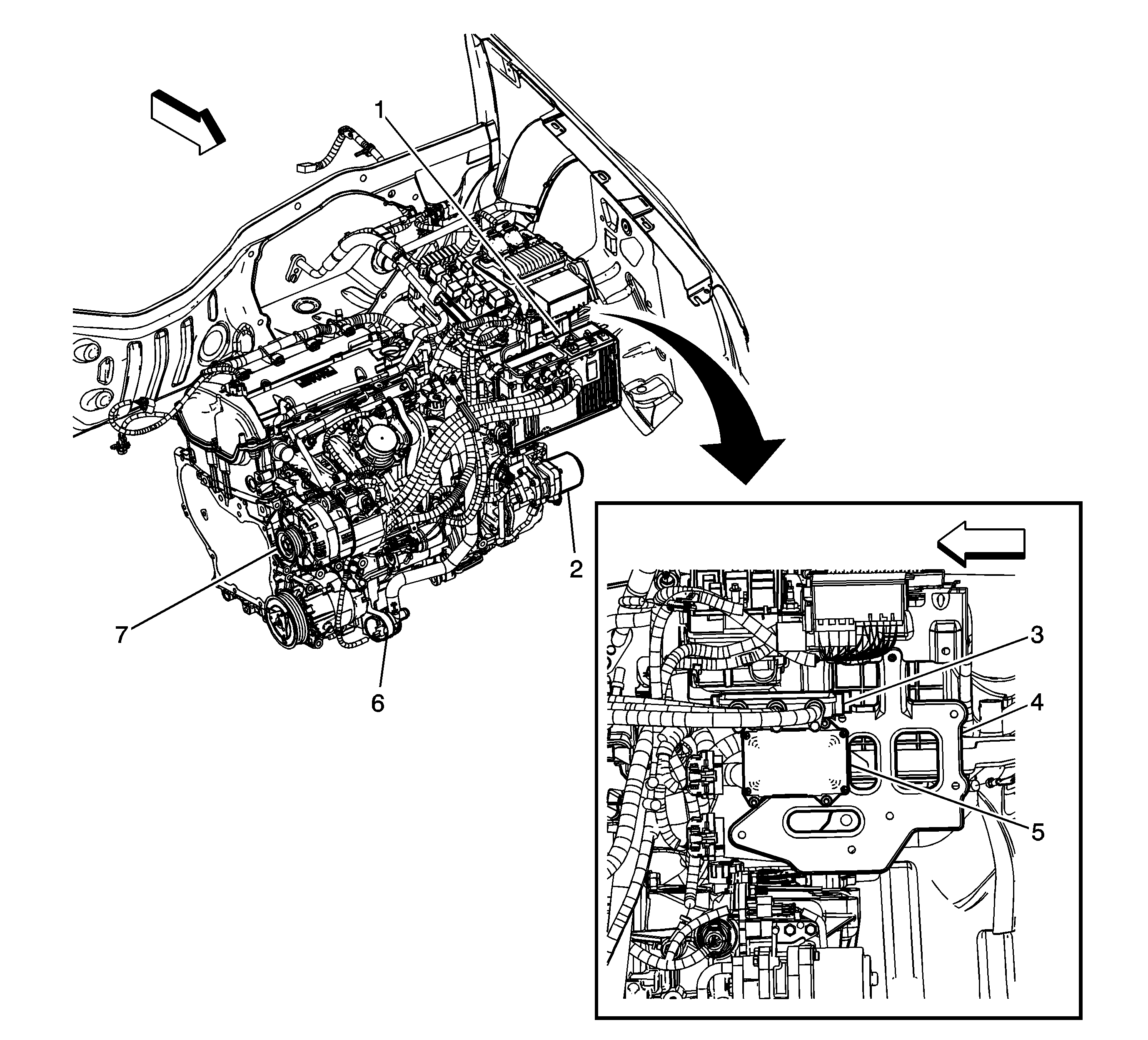 1
2
7
6
3
4
5