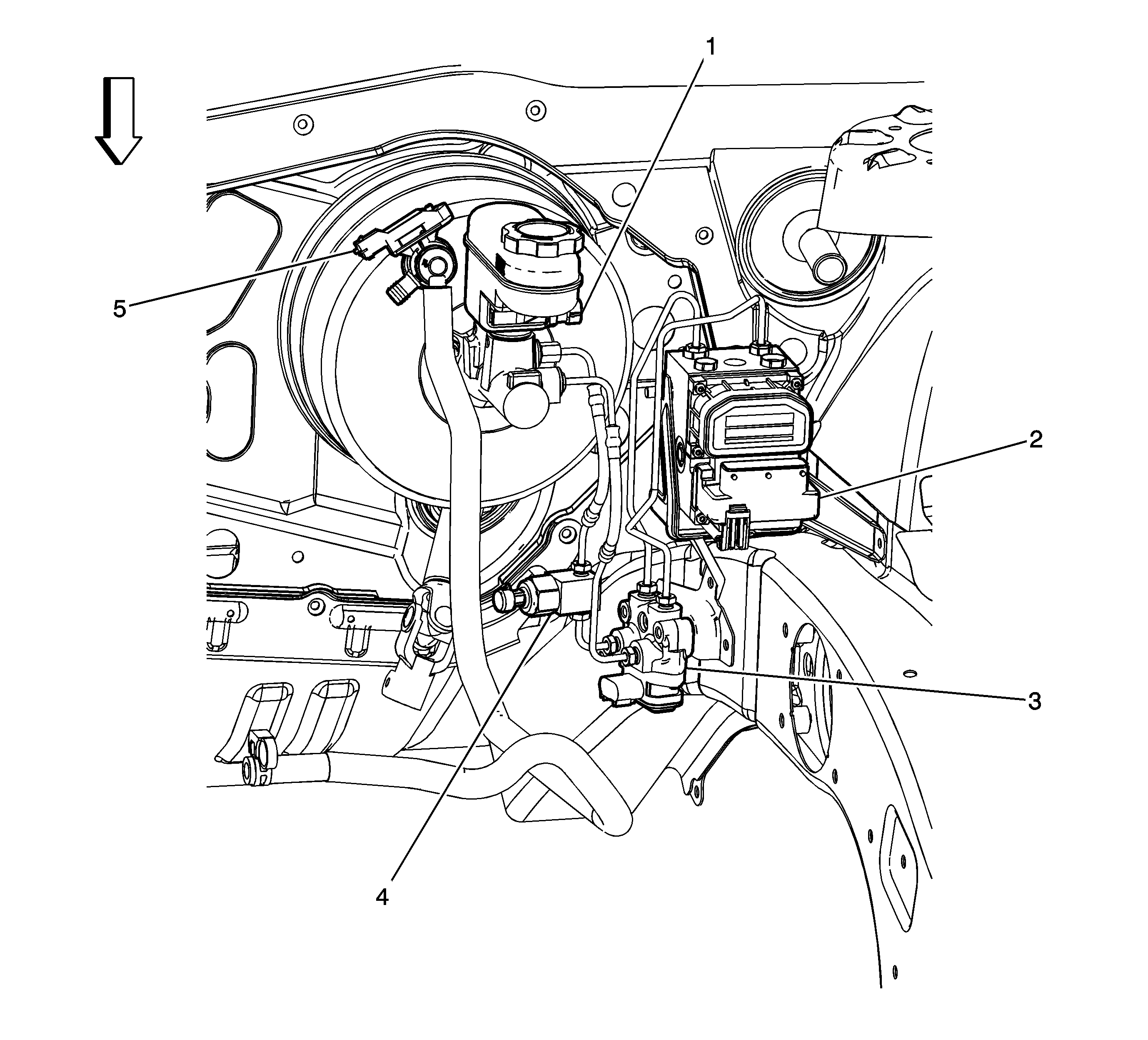 1

5

2

3

4