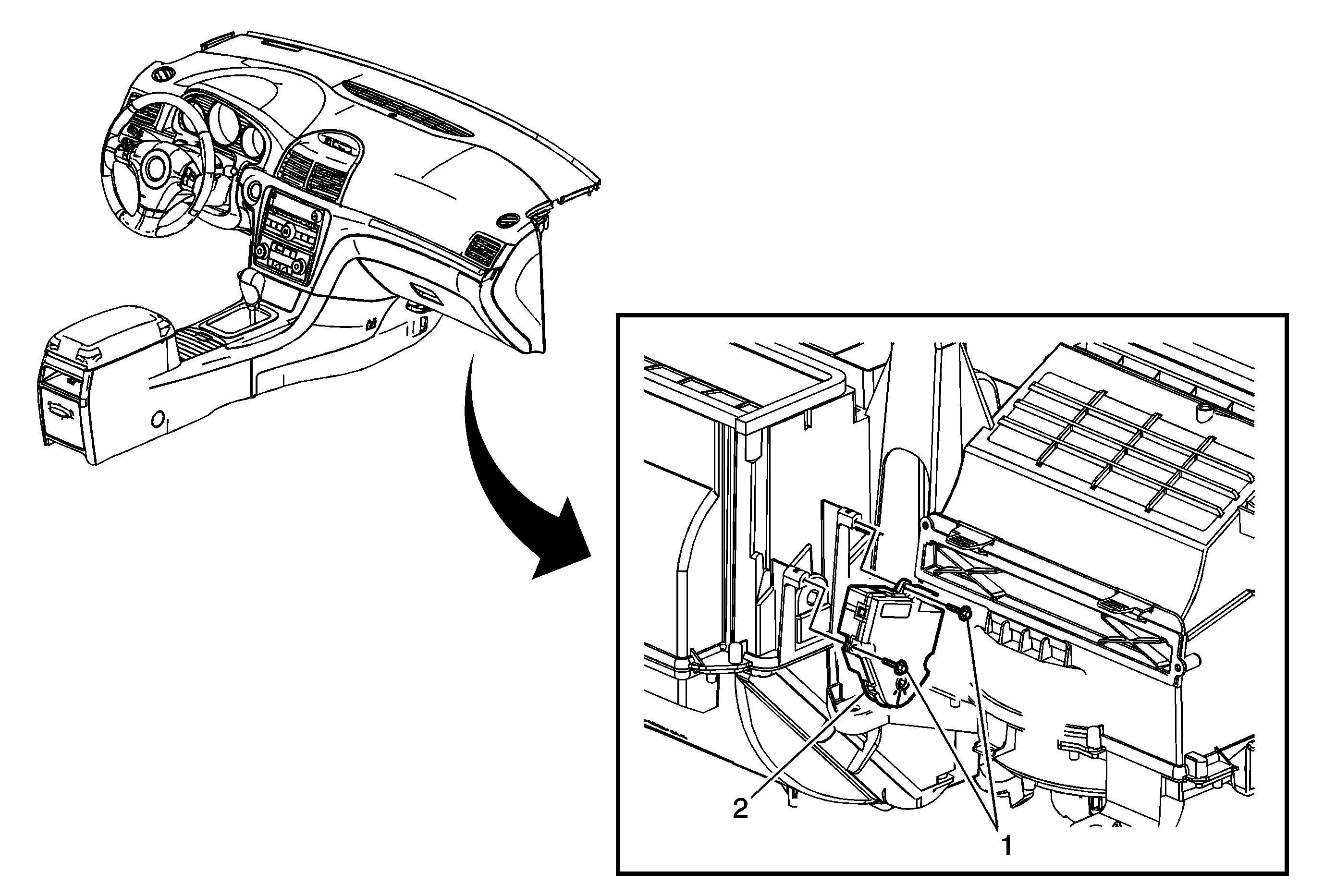 2
1