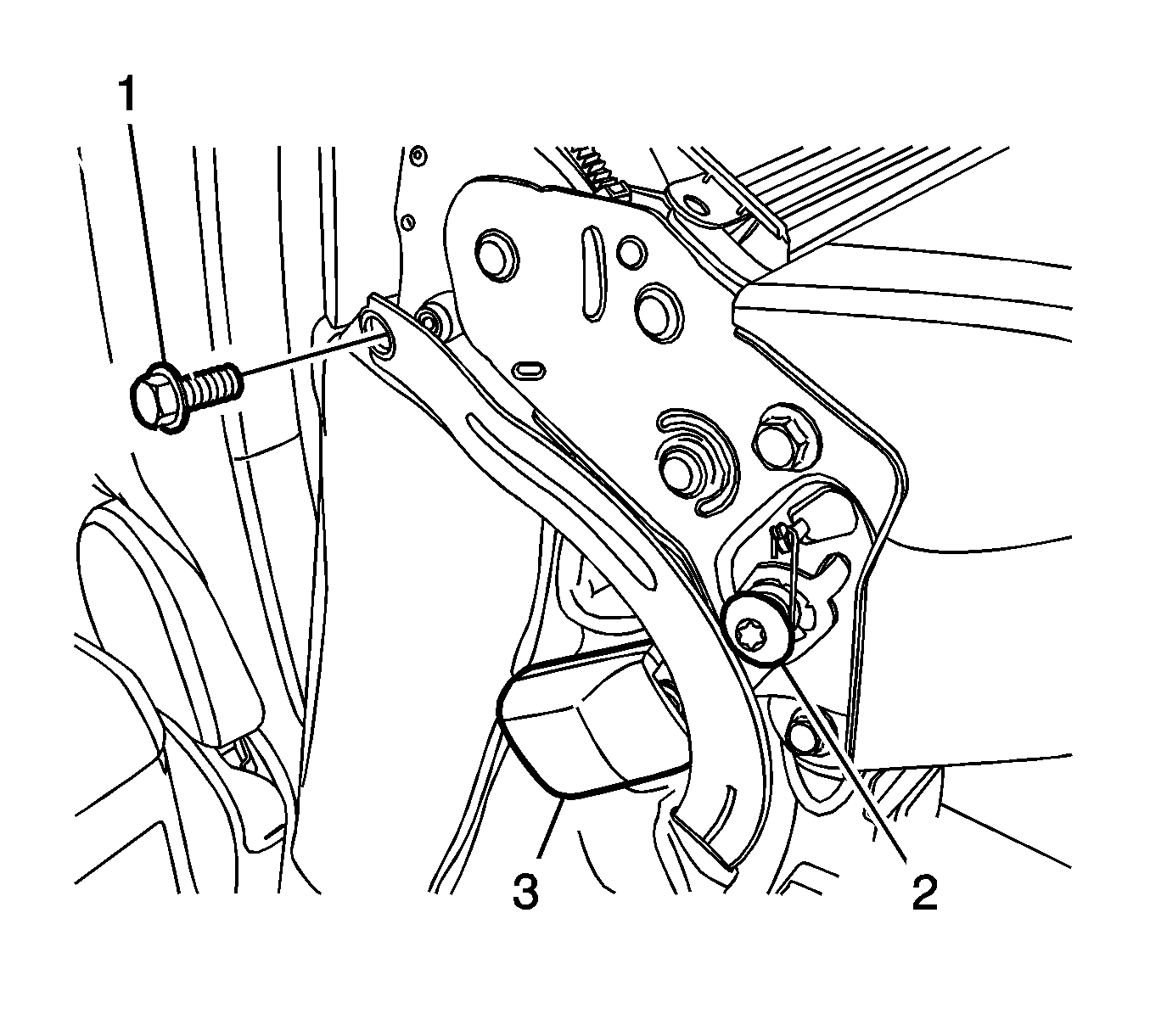 1

3

2