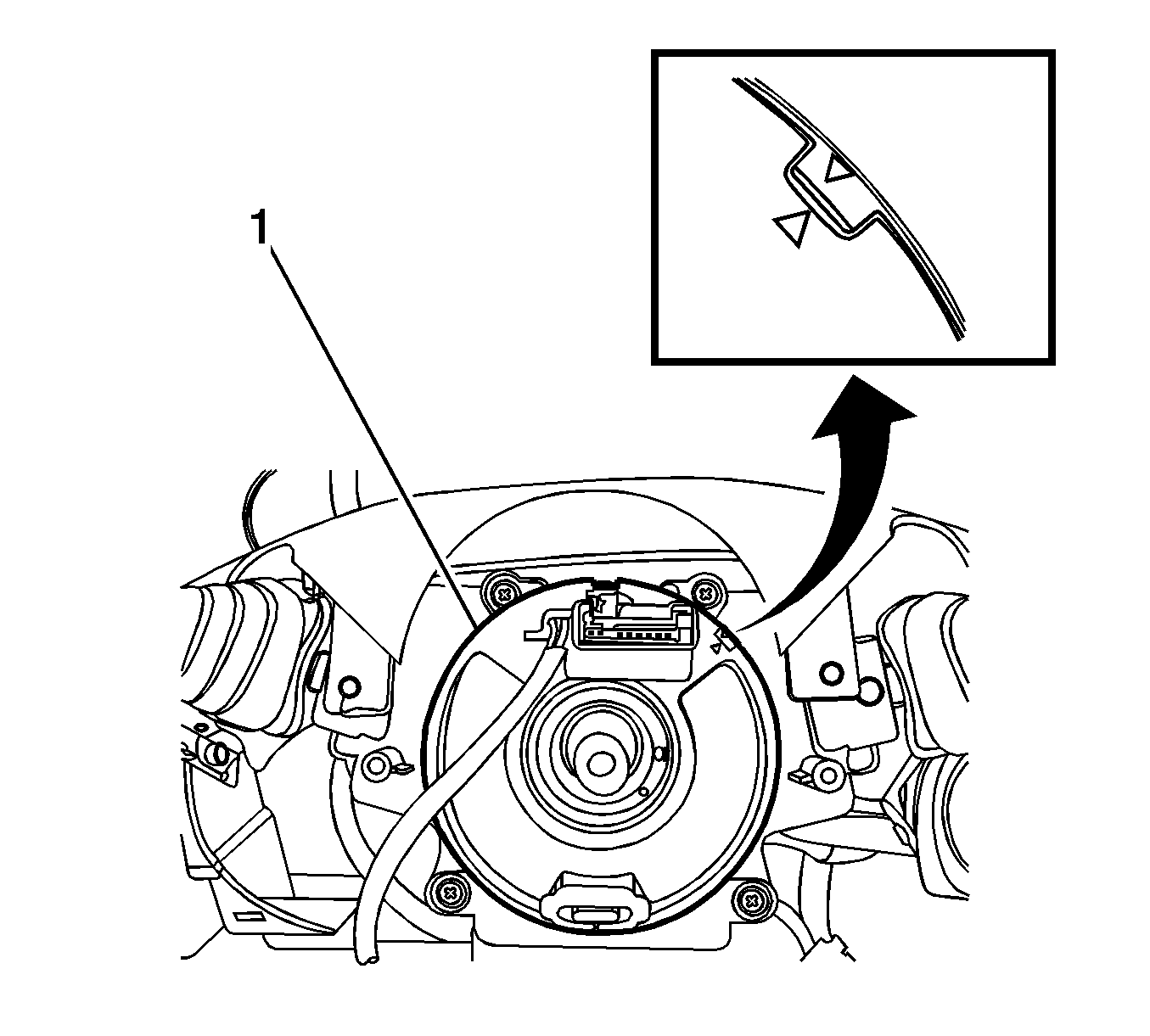 1