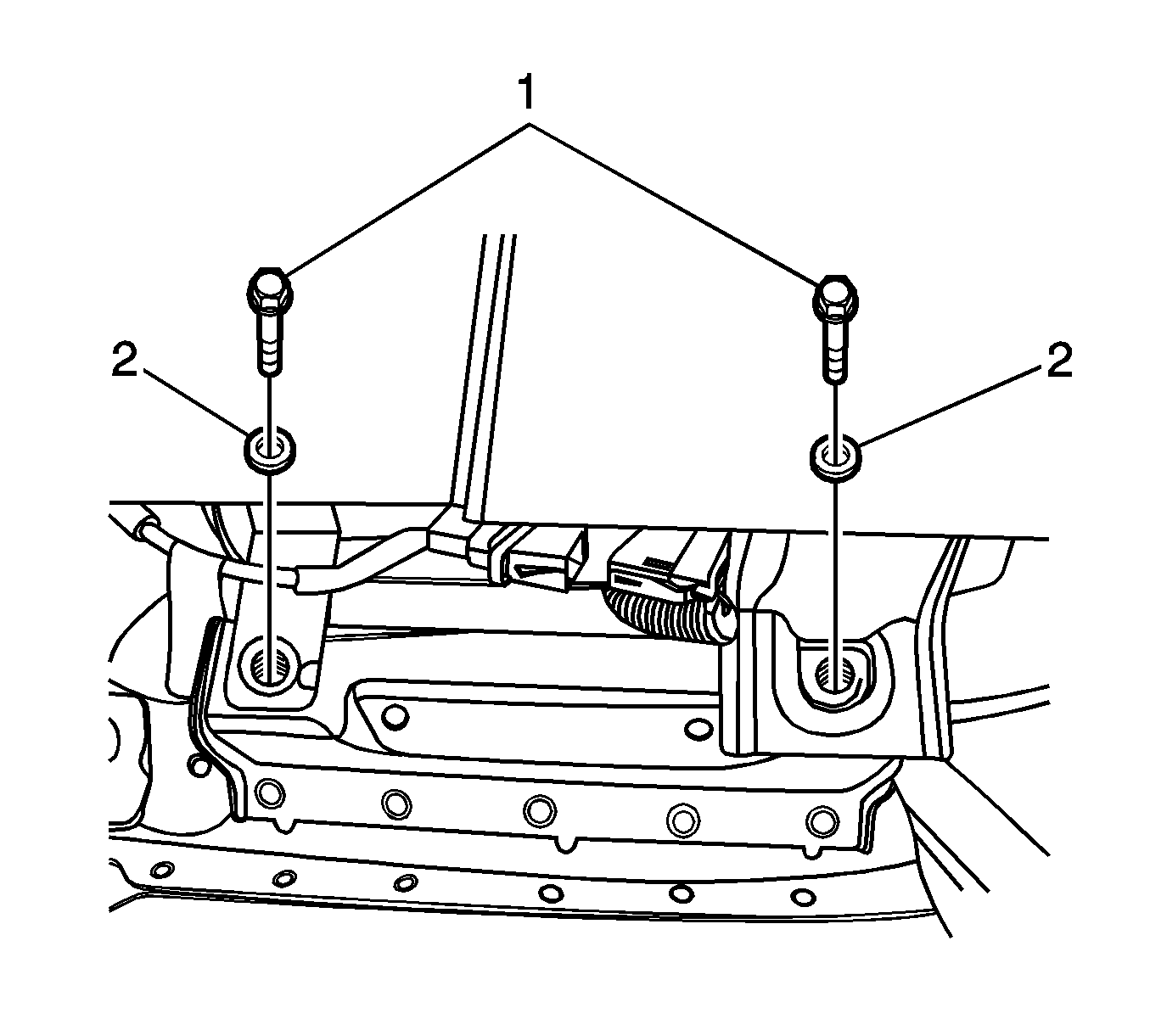 1
2
2