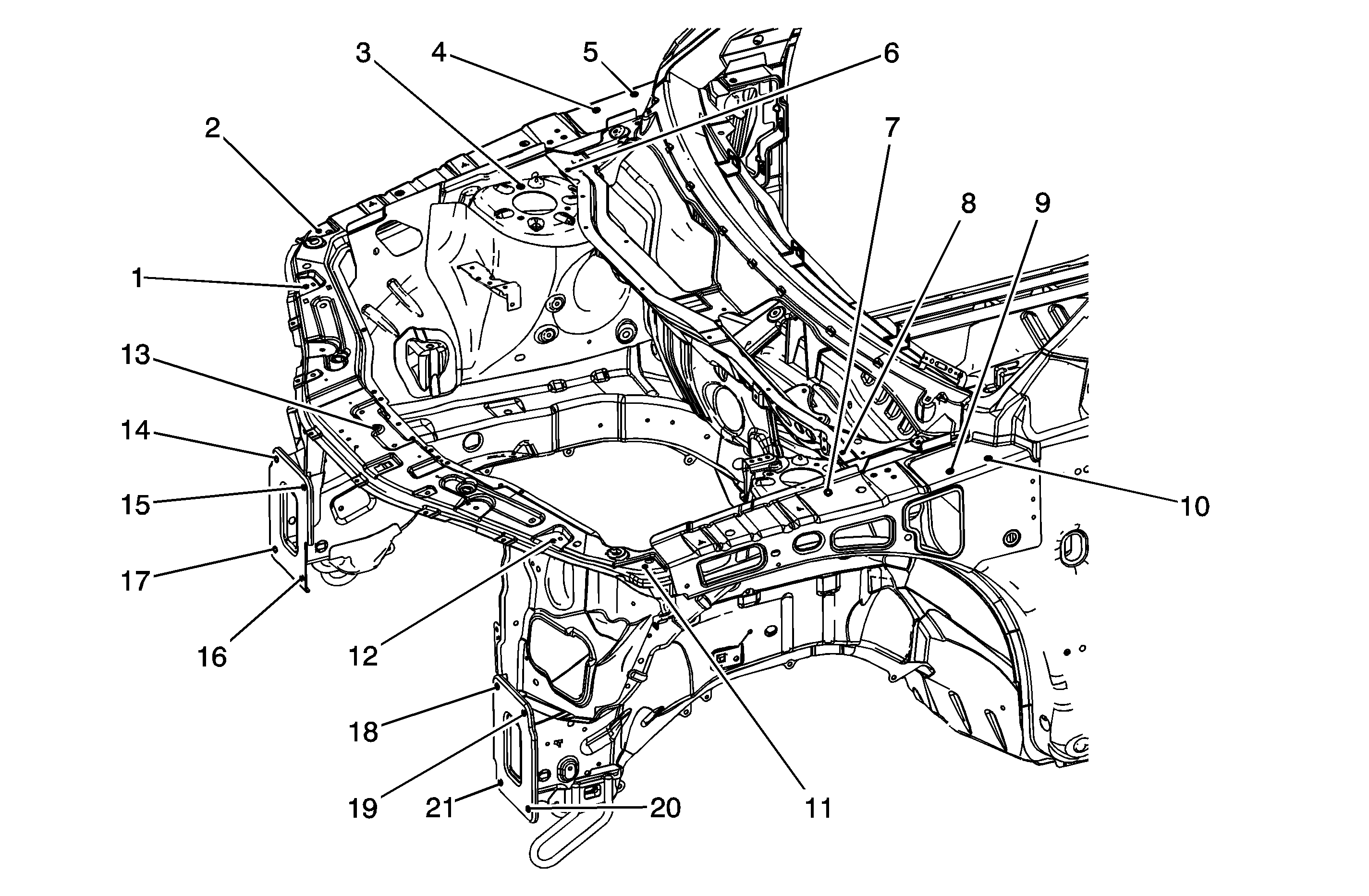 3
4
5
6
2
7
8
9
1
13
14
15
10
17
16
12
18
19
21
20
11