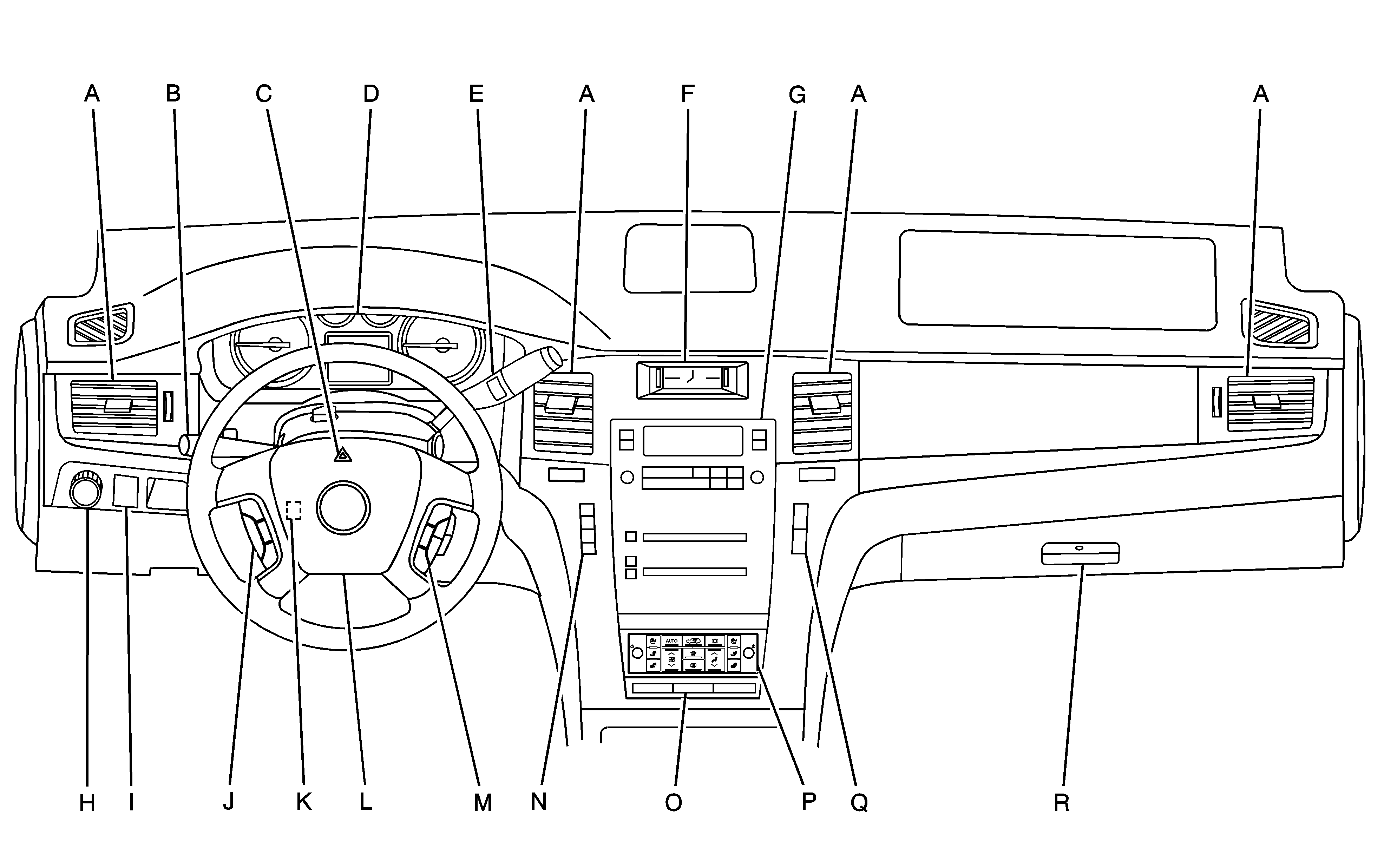 A B C D E A F G A A

AUTO

H I J K L M N O P Q R