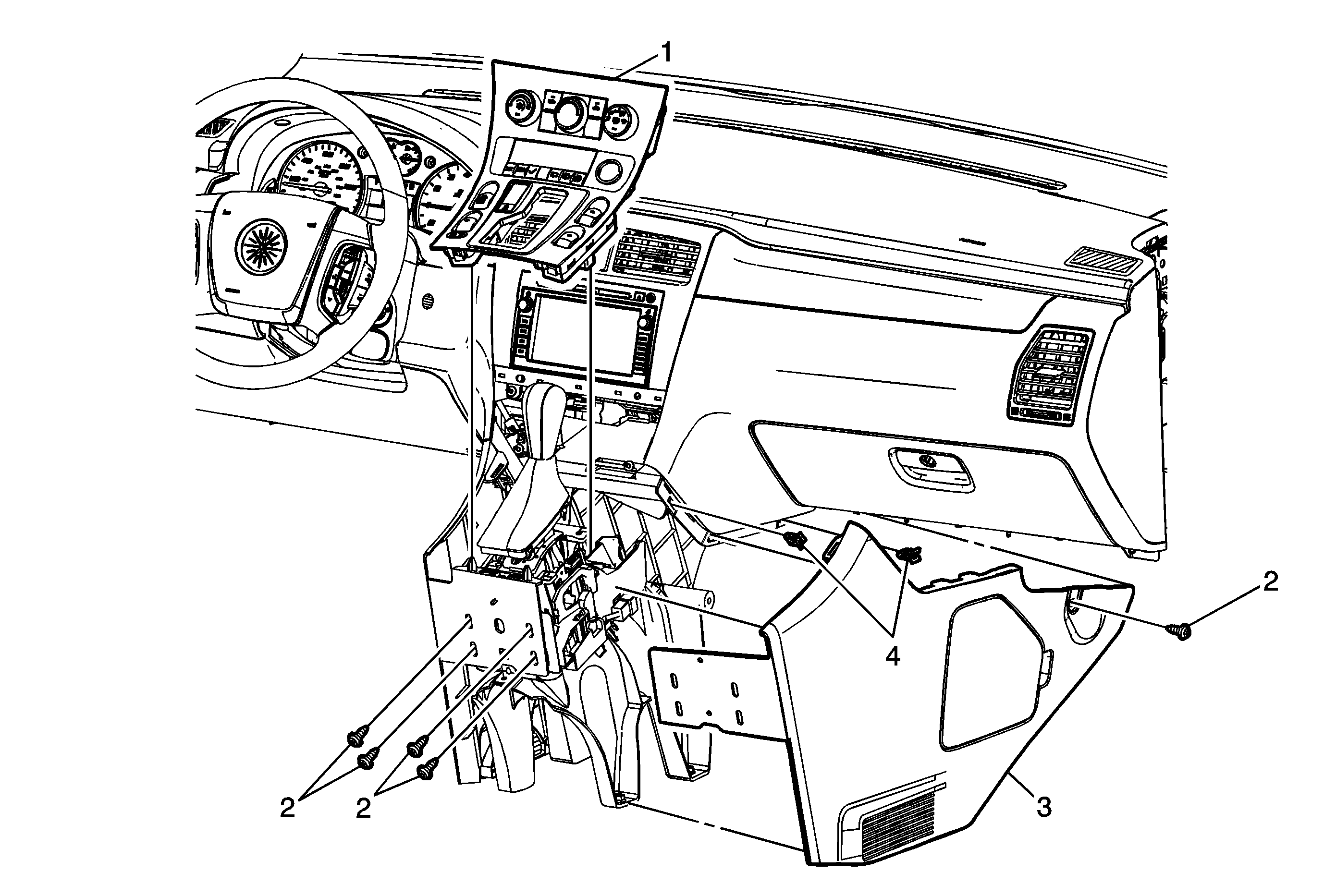 1

2

4

2

2

3