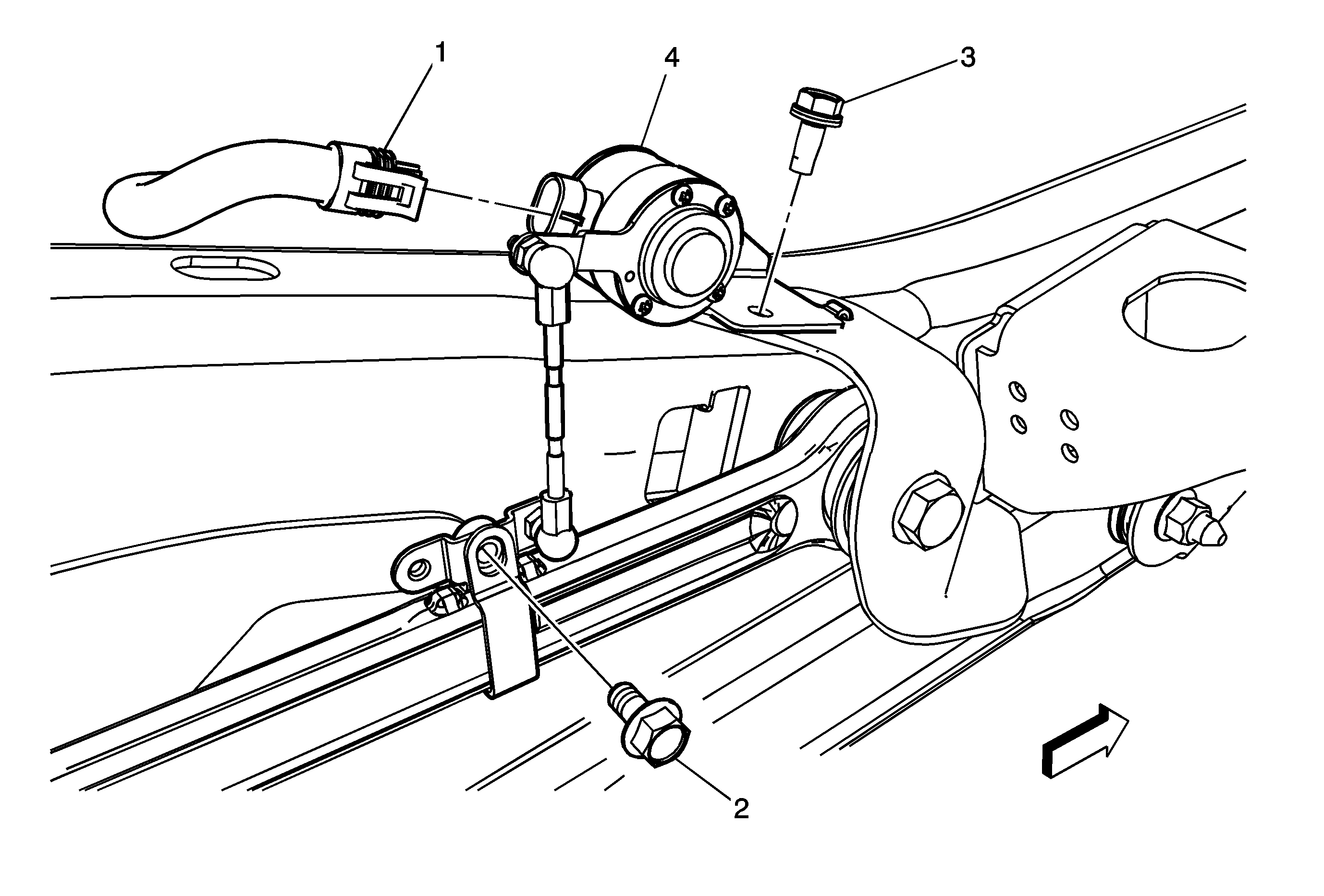 1
4
3
2